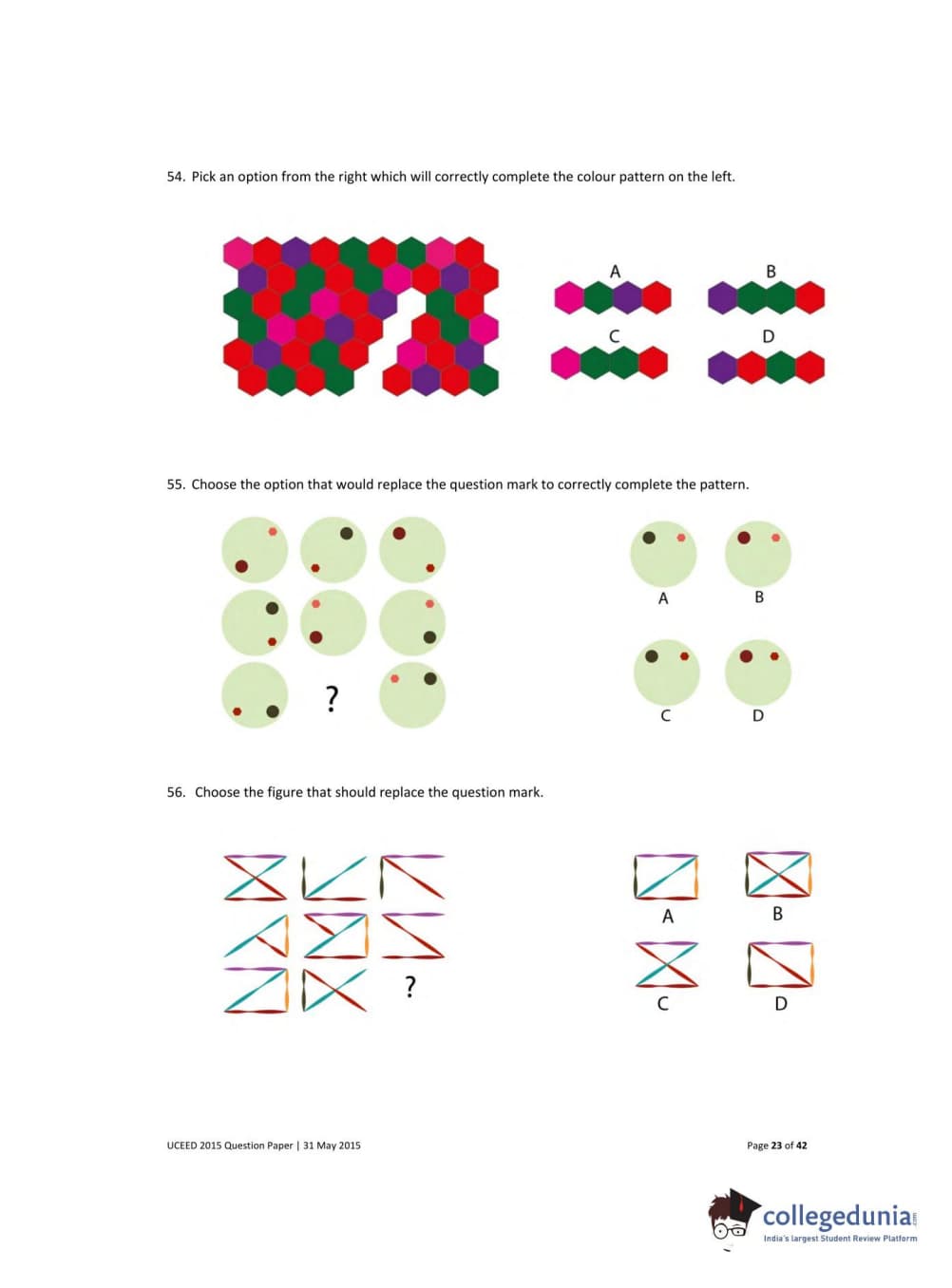 54. Pick an option from the right which will correctly complete the colour pattern on the left.

A

B

C

D

55. Choose the option that would replace the question mark to correctly complete the pattern.

?

A

B

C

D

56. Choose the figure that should replace the question mark.

?

A

B

C

D

UCEED 2015 Question Paper | 31 May 2015

Page 23 of 42

collegedunia.com
India's largest Student Review Platform