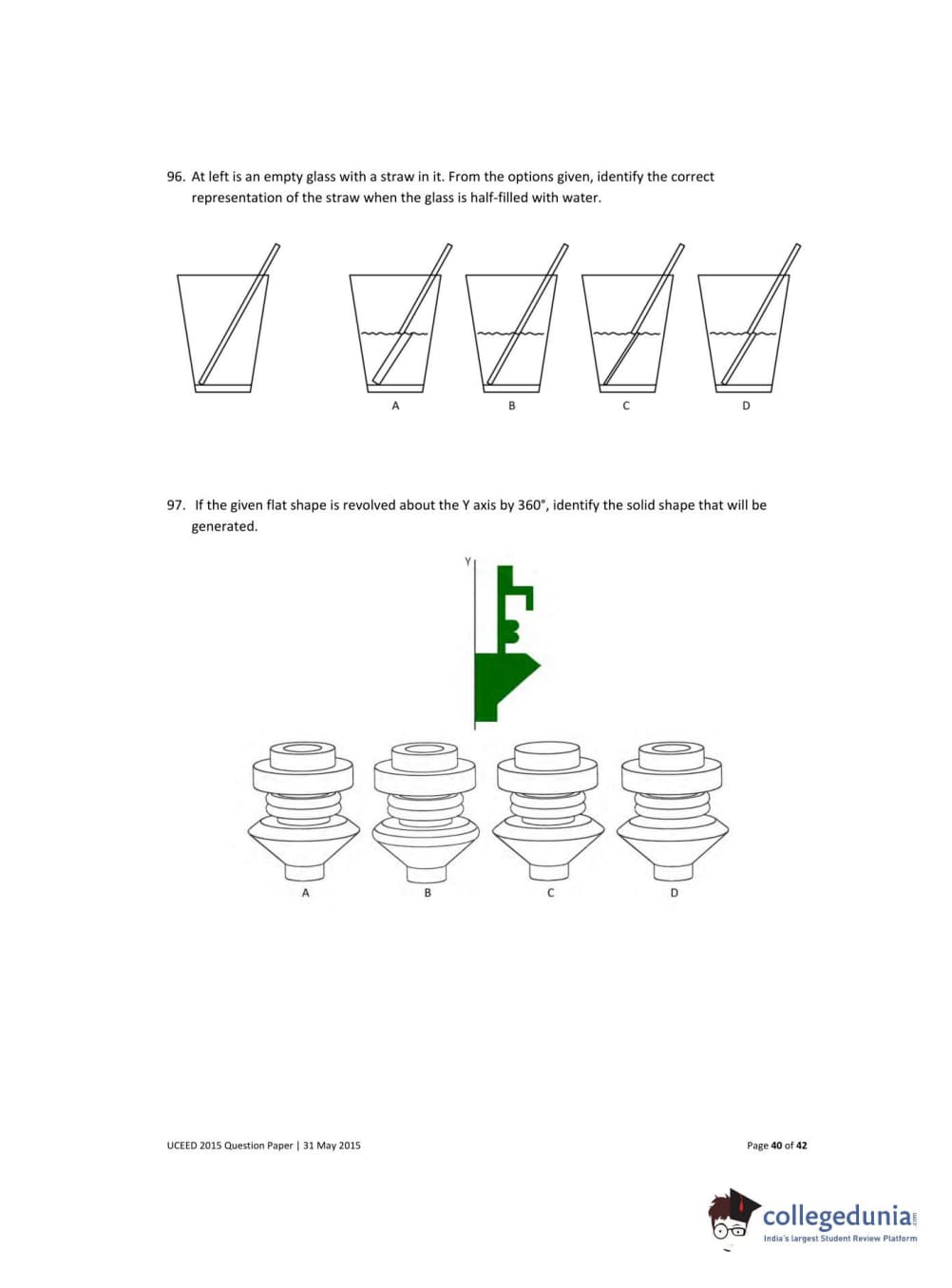 96. At left is an empty glass with a straw in it. From the options given, identify the correct representation of the straw when the glass is half-filled with water.

A B C D

97. If the given flat shape is revolved about the Y axis by 360°, identify the solid shape that will be generated.

Y

A B C D

UCEED 2015 Question Paper | 31 May 2015

Page 40 of 42

collegedunia.com
India's largest Student Review Platform