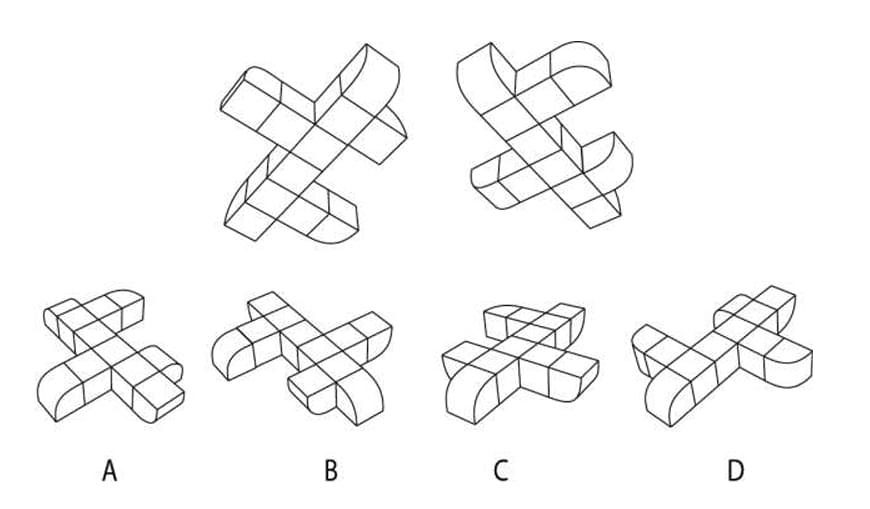 A B C D