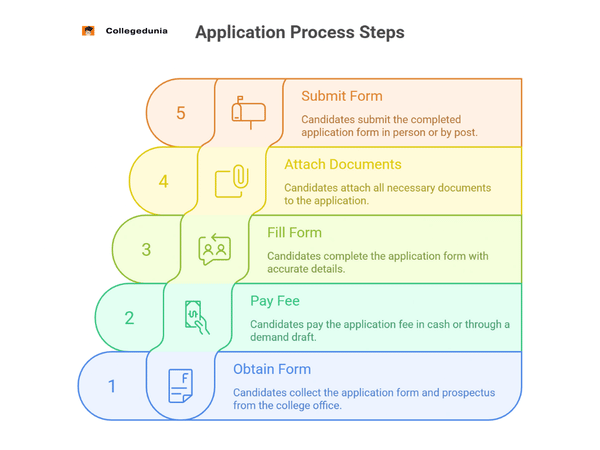 Collegedunia

Application Process Steps

5

Submit Form

Candidates submit the completed application form in person or by post.

4

Attach Documents

Candidates attach all necessary documents to the application.

3

Fill Form

Candidates complete the application form with accurate details.

2

Pay Fee

Candidates pay the application fee in cash or through a demand draft.

1

Obtain Form

Candidates collect the application form and prospectus from the college office.