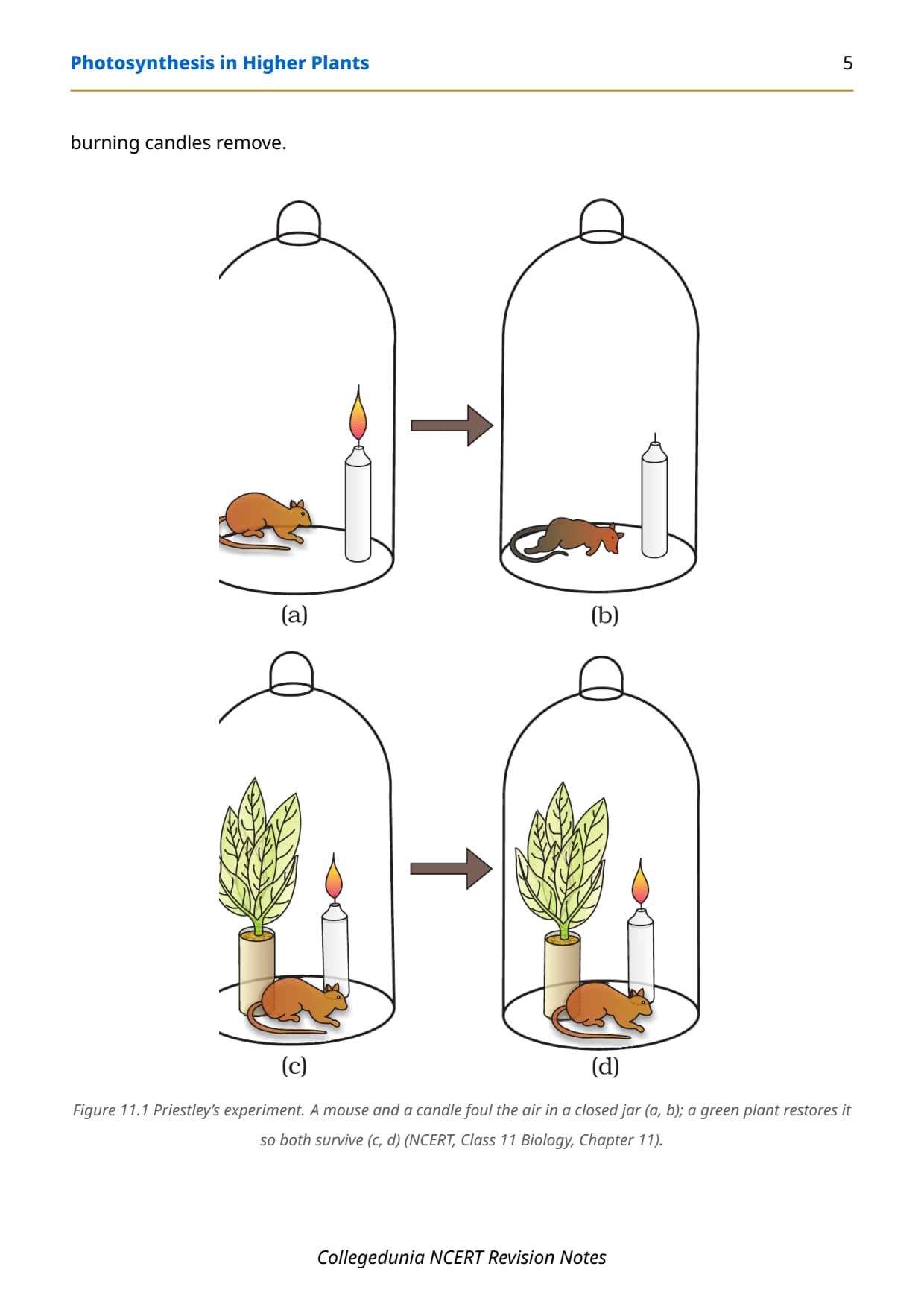 Photosynthesis in Higher Plants

5

burning candles remove.

(a)

(b)

(c)

(d)

Figure 11.1 Priestley's experiment. A mouse and a candle foul the air in a closed jar (a, b); a green plant restores it so both survive (c, d) (NCERT, Class 11 Biology, Chapter 11).

Collegedunia NCERT Revision Notes