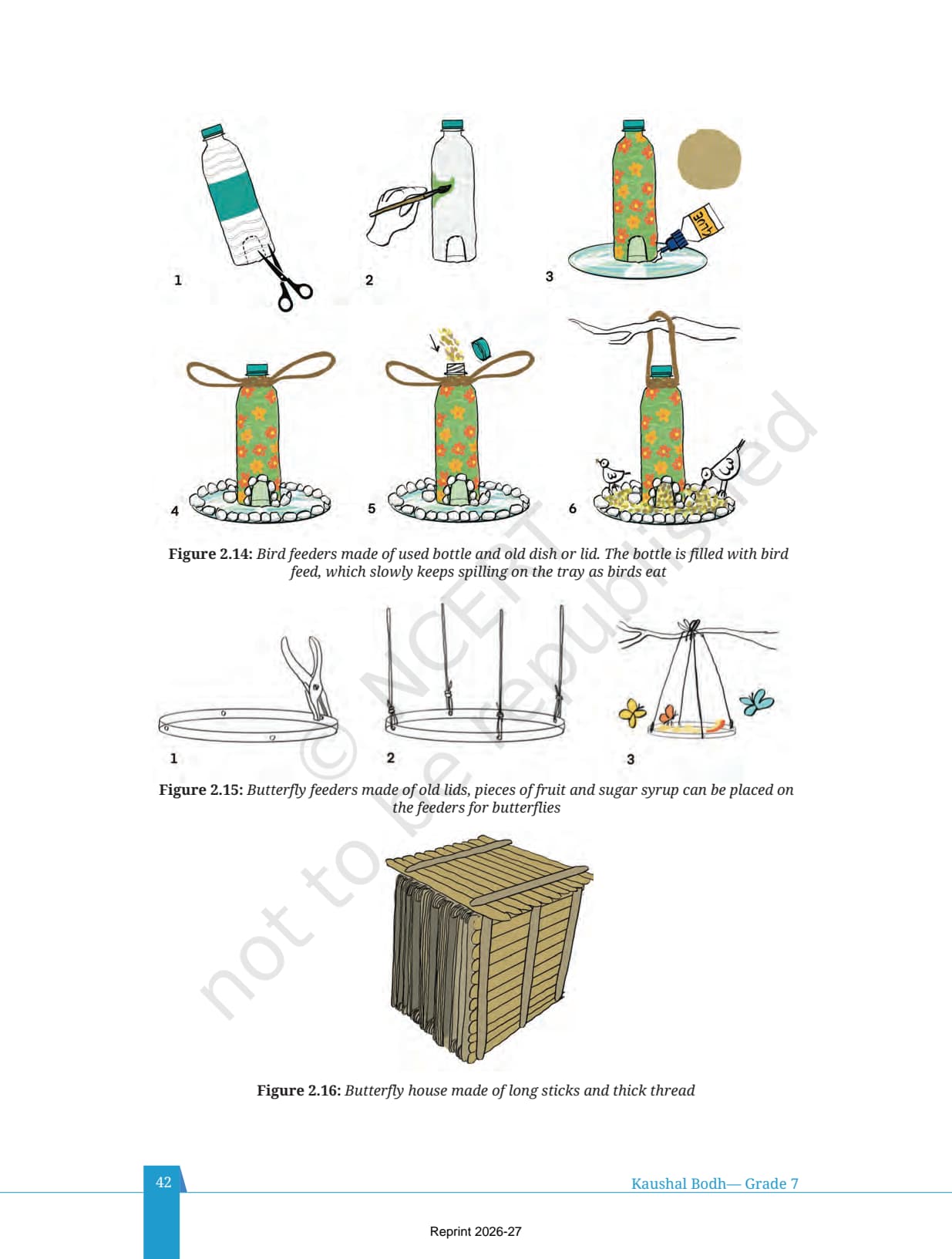 1

2

3

GLUE

4

5

6

**Figure 2.14:** *Bird feeders made of used bottle and old dish or lid. The bottle is filled with bird feed, which slowly keeps spilling on the tray as birds eat*

1

2

3

**Figure 2.15:** *Butterfly feeders made of old lids, pieces of fruit and sugar syrup can be placed on the feeders for butterflies*

**Figure 2.16:** *Butterfly house made of long sticks and thick thread*

© NCERT not to be republished

42

Kaushal Bodh— Grade 7

Reprint 2026-27