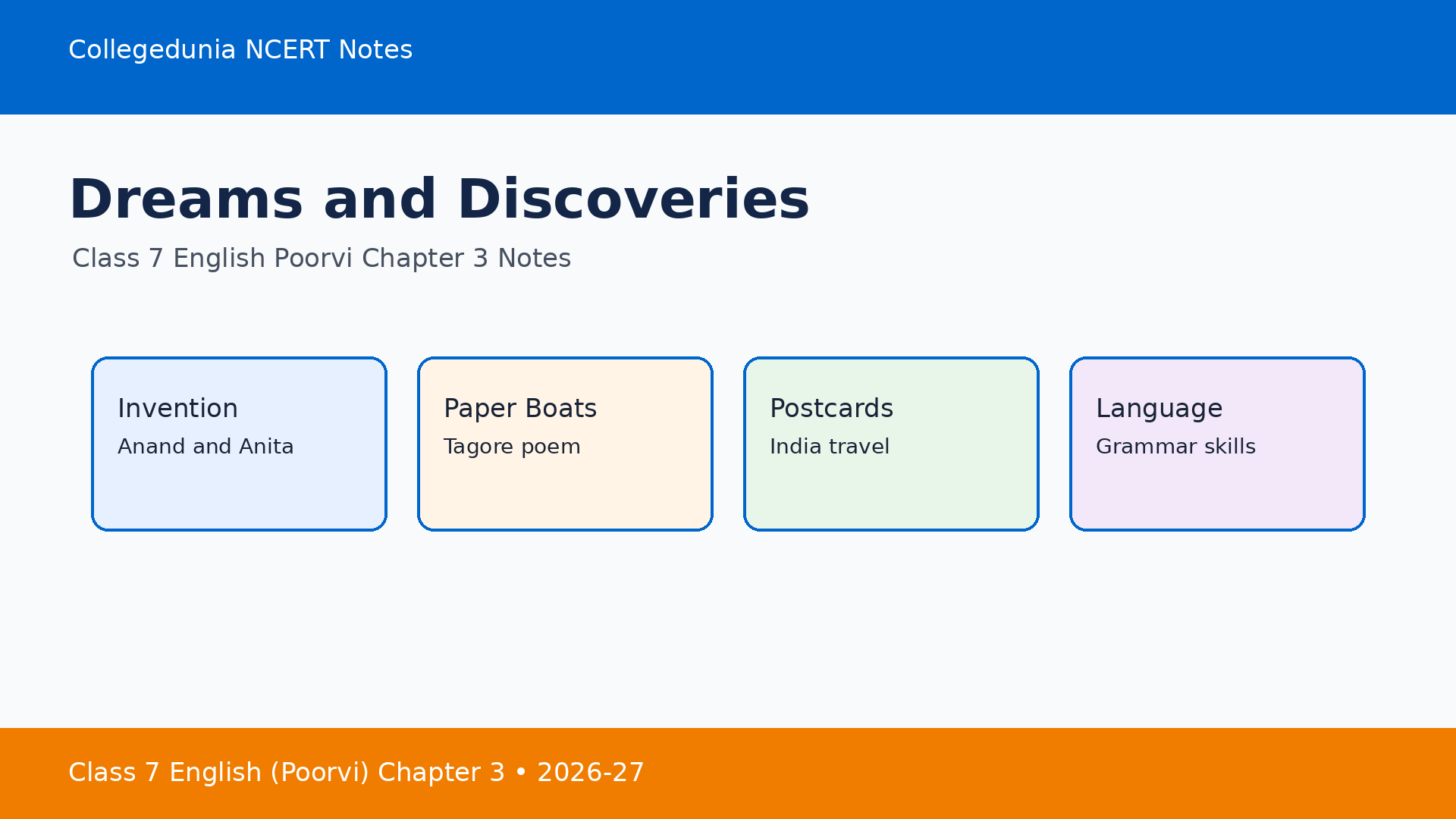 Collegedunia NCERT Notes

Dreams and Discoveries

Class 7 English Poorvi Chapter 3 Notes

Invention
Anand and Anita

Paper Boats
Tagore poem

Postcards
India travel

Language
Grammar skills

Class 7 English (Poorvi) Chapter 3 • 2026-27