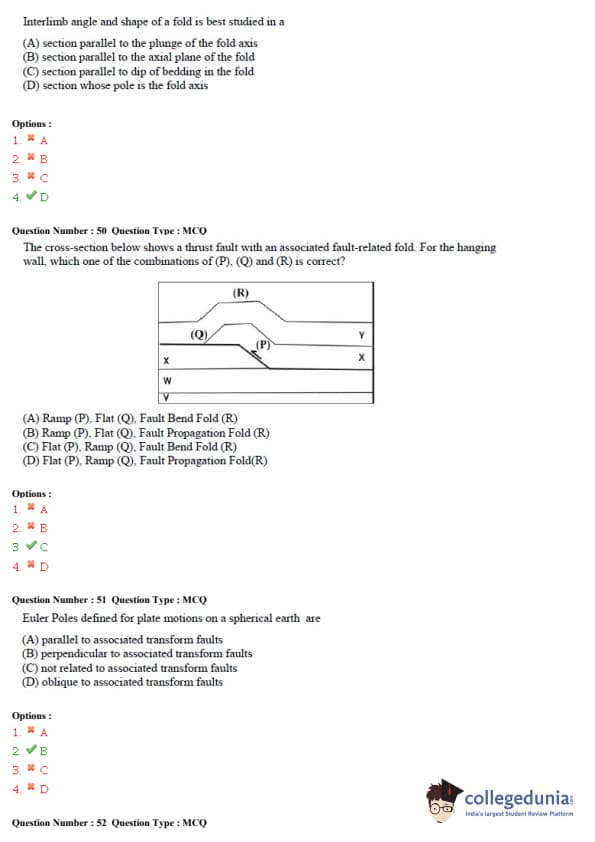 Interlimb angle and shape of a fold is best studied in a

(A) section parallel to the plunge of the fold axis
(B) section parallel to the axial plane of the fold
(C) section parallel to dip of bedding in the fold
(D) section whose pole is the fold axis

Options :
1. ✖ A
2. ✖ B
3. ✖ C
4. ✔ D

Question Number : 50 Question Type : MCQ
The cross-section below shows a thrust fault with an associated fault-related fold. For the hanging wall, which one of the combinations of (P), (Q) and (R) is correct?

(R)
(Q)
(P)
Y
X
X
W
V

(A) Ramp (P), Flat (Q), Fault Bend Fold (R)
(B) Ramp (P), Flat (Q), Fault Propagation Fold (R)
(C) Flat (P), Ramp (Q), Fault Bend Fold (R)
(D) Flat (P), Ramp (Q), Fault Propagation Fold(R)

Options :
1. ✖ A
2. ✖ B
3. ✔ C
4. ✖ D

Question Number : 51 Question Type : MCQ
Euler Poles defined for plate motions on a spherical earth are

(A) parallel to associated transform faults
(B) perpendicular to associated transform faults
(C) not related to associated transform faults
(D) oblique to associated transform faults

Options :
1. ✖ A
2. ✔ B
3. ✖ C
4. ✖ D

collegedunia
India's largest Student Review Platform

Question Number : 52 Question Type : MCQ