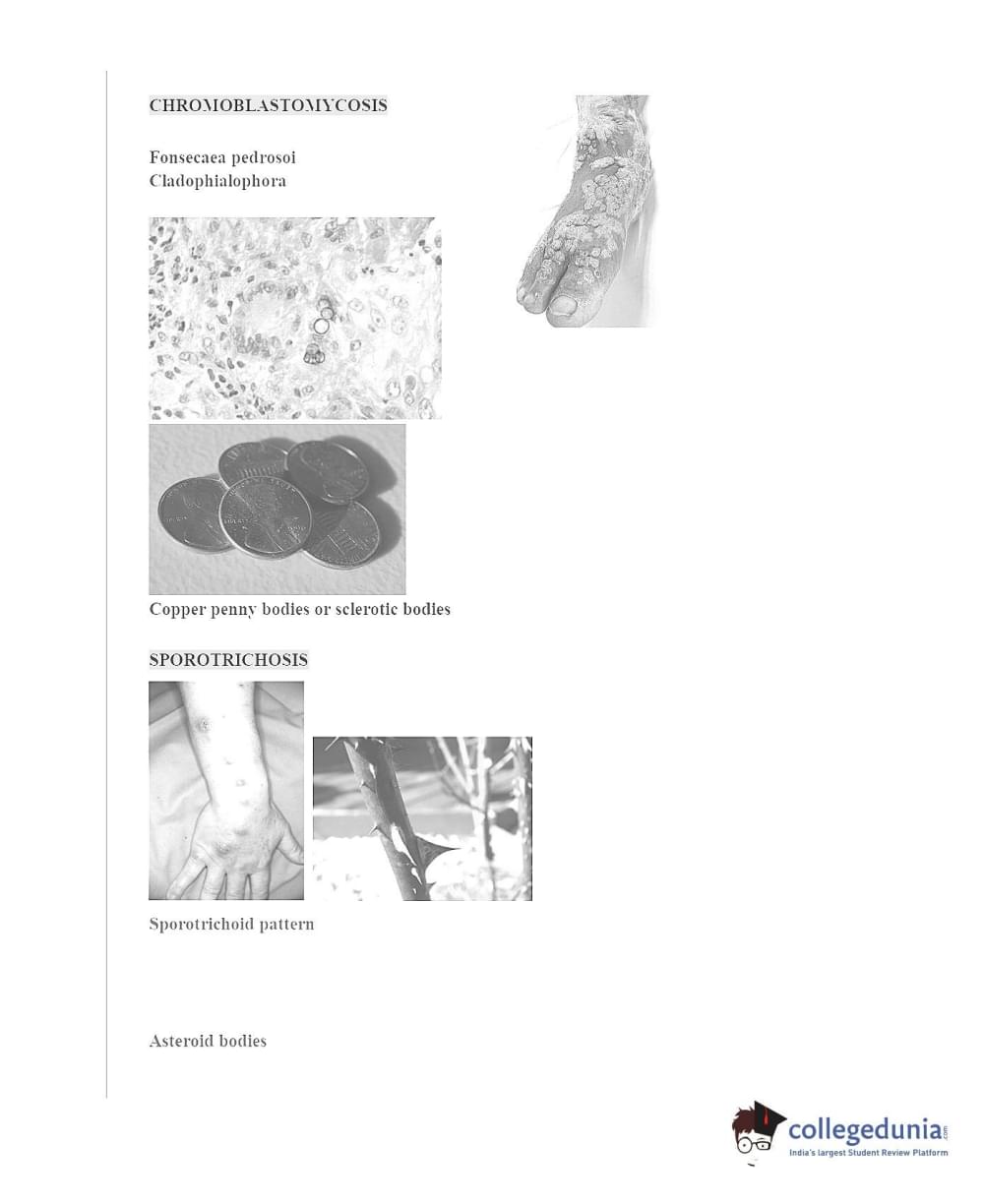 CHROMOBLASTOMYCOSIS

Fonsecaea pedrosoi
Cladophialophora

Copper penny bodies or sclerotic bodies

SPOROTRICHOSIS

Sporotrichoid pattern

Asteroid bodies

collegedunia.com
India's largest Student Review Platform