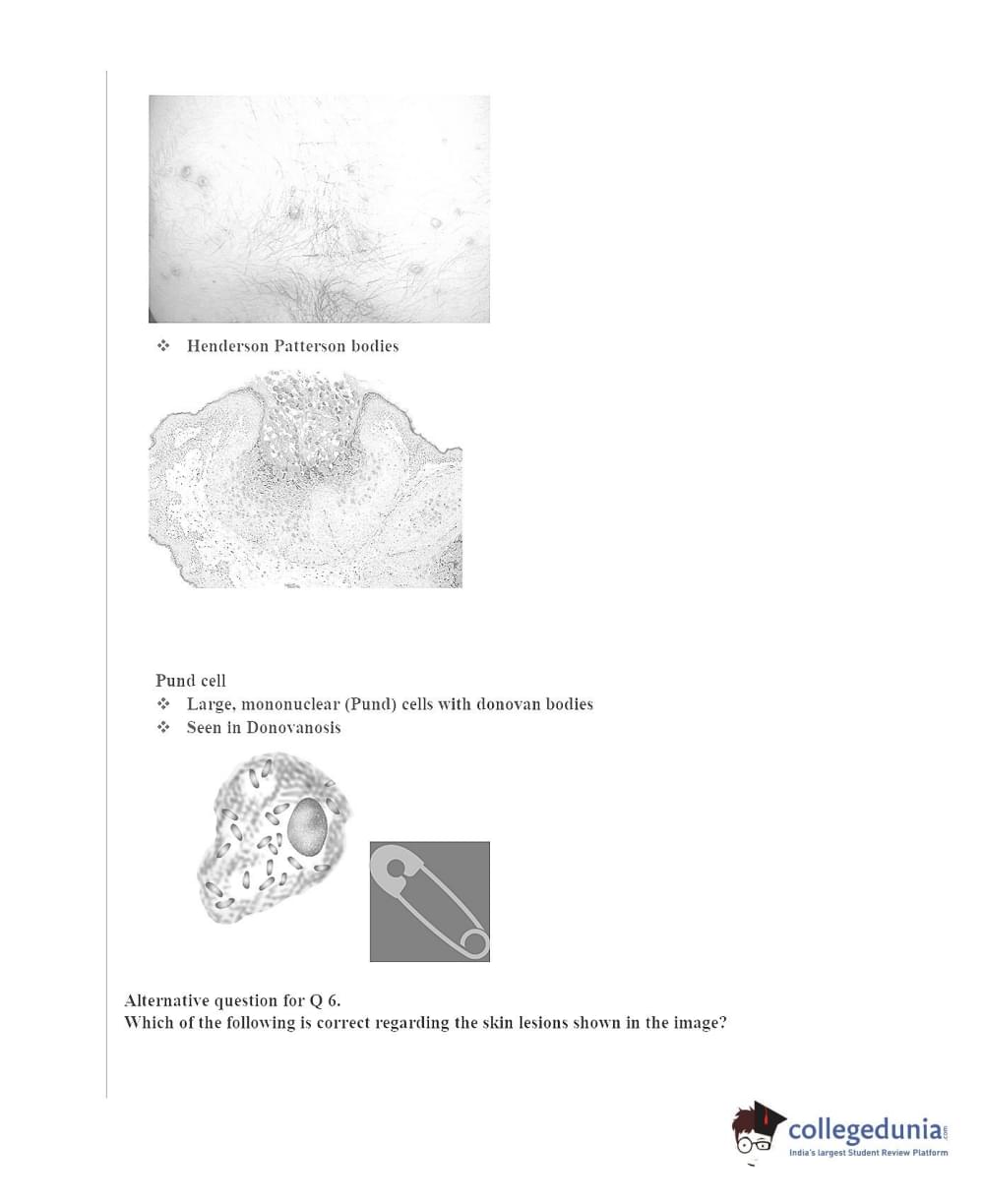 ❖ Henderson Patterson bodies

Pund cell

❖ Large, mononuclear (Pund) cells with donovan bodies

❖ Seen in Donovanosis

Alternative question for Q 6.
Which of the following is correct regarding the skin lesions shown in the image?

collegedunia.com
India's largest Student Review Platform