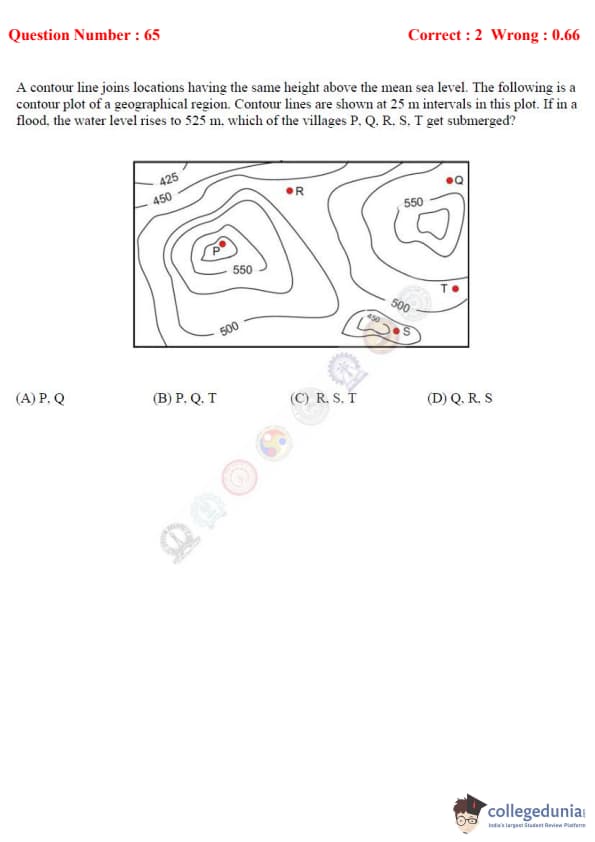 Question Number : 65

Correct : 2 Wrong : 0.66

A contour line joins locations having the same height above the mean sea level. The following is a contour plot of a geographical region. Contour lines are shown at 25 m intervals in this plot. If in a flood, the water level rises to 525 m, which of the villages P, Q, R, S, T get submerged?

425
450
R
Q
550
P
550
T
500
450
S
500

(A) P, Q

(B) P, Q, T

(C) R, S, T

(D) Q, R, S

collegedunia
India's largest Student Review Platform