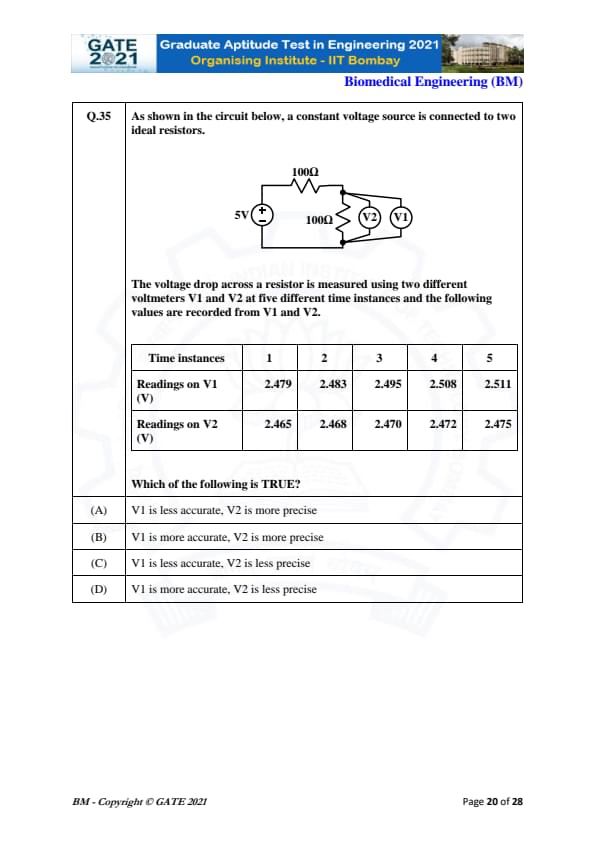 GATE 2021

Graduate Aptitude Test in Engineering 2021
Organising Institute - IIT Bombay

Biomedical Engineering (BM)

Q.35 As shown in the circuit below, a constant voltage source is connected to two ideal resistors.

100Ω
5V
100Ω
V2
V1

The voltage drop across a resistor is measured using two different voltmeters V1 and V2 at five different time instances and the following values are recorded from V1 and V2.

| Time instances | 1 | 2 | 3 | 4 | 5 |
|---|---|---|---|---|---|
| Readings on V1 (V) | 2.479 | 2.483 | 2.495 | 2.508 | 2.511 |
| Readings on V2 (V) | 2.465 | 2.468 | 2.470 | 2.472 | 2.475 |

Which of the following is TRUE?

(A) V1 is less accurate, V2 is more precise

(B) V1 is more accurate, V2 is more precise

(C) V1 is less accurate, V2 is less precise

(D) V1 is more accurate, V2 is less precise

BM - Copyright © GATE 2021

Page 20 of 28