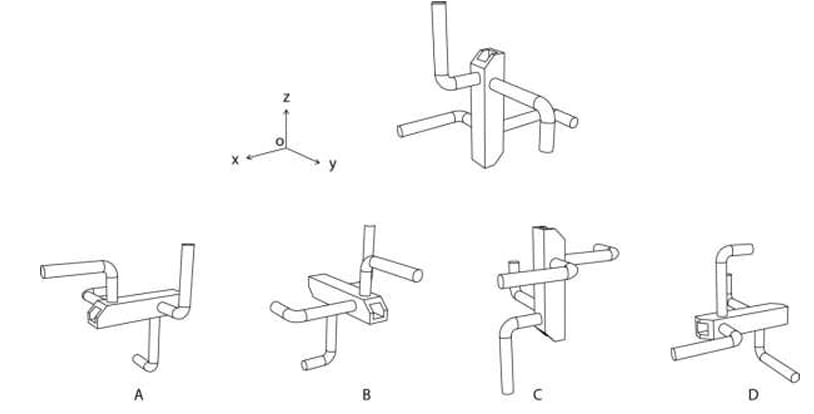 z
o
x
y

A
B
C
D