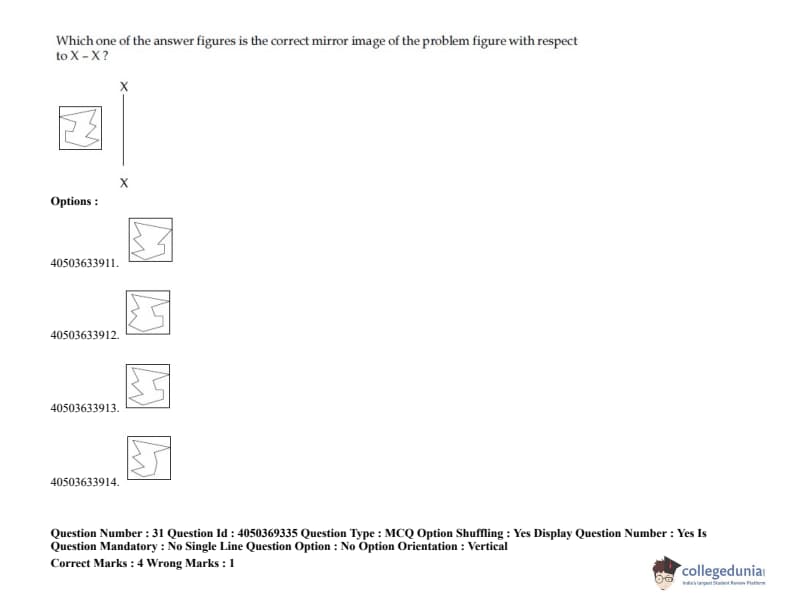 Which one of the answer figures is the correct mirror image of the problem figure with respect to X - X ?

X

X

Options :

40503633911.

40503633912.

40503633913.

40503633914.

Question Number : 31 Question Id : 4050369335 Question Type : MCQ Option Shuffling : Yes Display Question Number : Yes Is Question Mandatory : No Single Line Question Option : No Option Orientation : Vertical

Correct Marks : 4 Wrong Marks : 1

collegedunia
India's Largest Student Review Platform