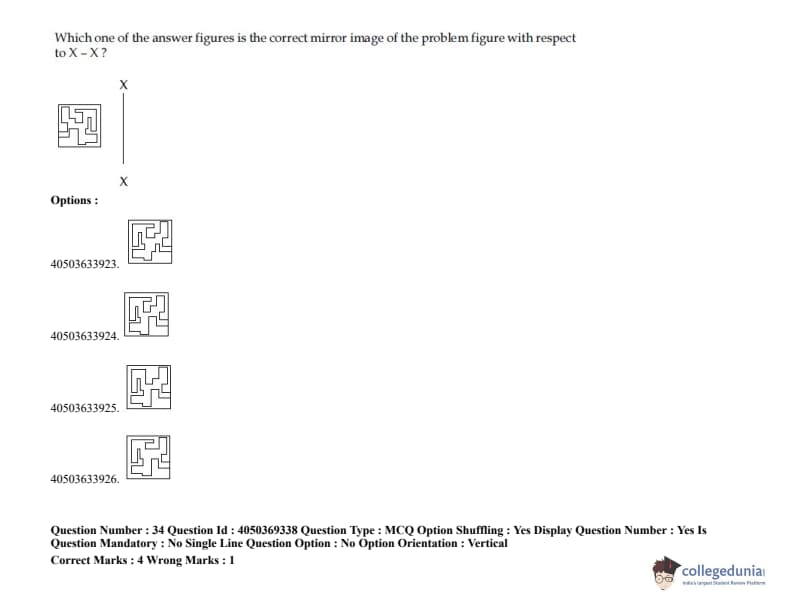 Which one of the answer figures is the correct mirror image of the problem figure with respect to X - X ?

X

X

Options :

40503633923.

40503633924.

40503633925.

40503633926.

Question Number : 34 Question Id : 4050369338 Question Type : MCQ Option Shuffling : Yes Display Question Number : Yes Is Question Mandatory : No Single Line Question Option : No Option Orientation : Vertical
Correct Marks : 4 Wrong Marks : 1

collegedunia
India's Largest Student Review Platform