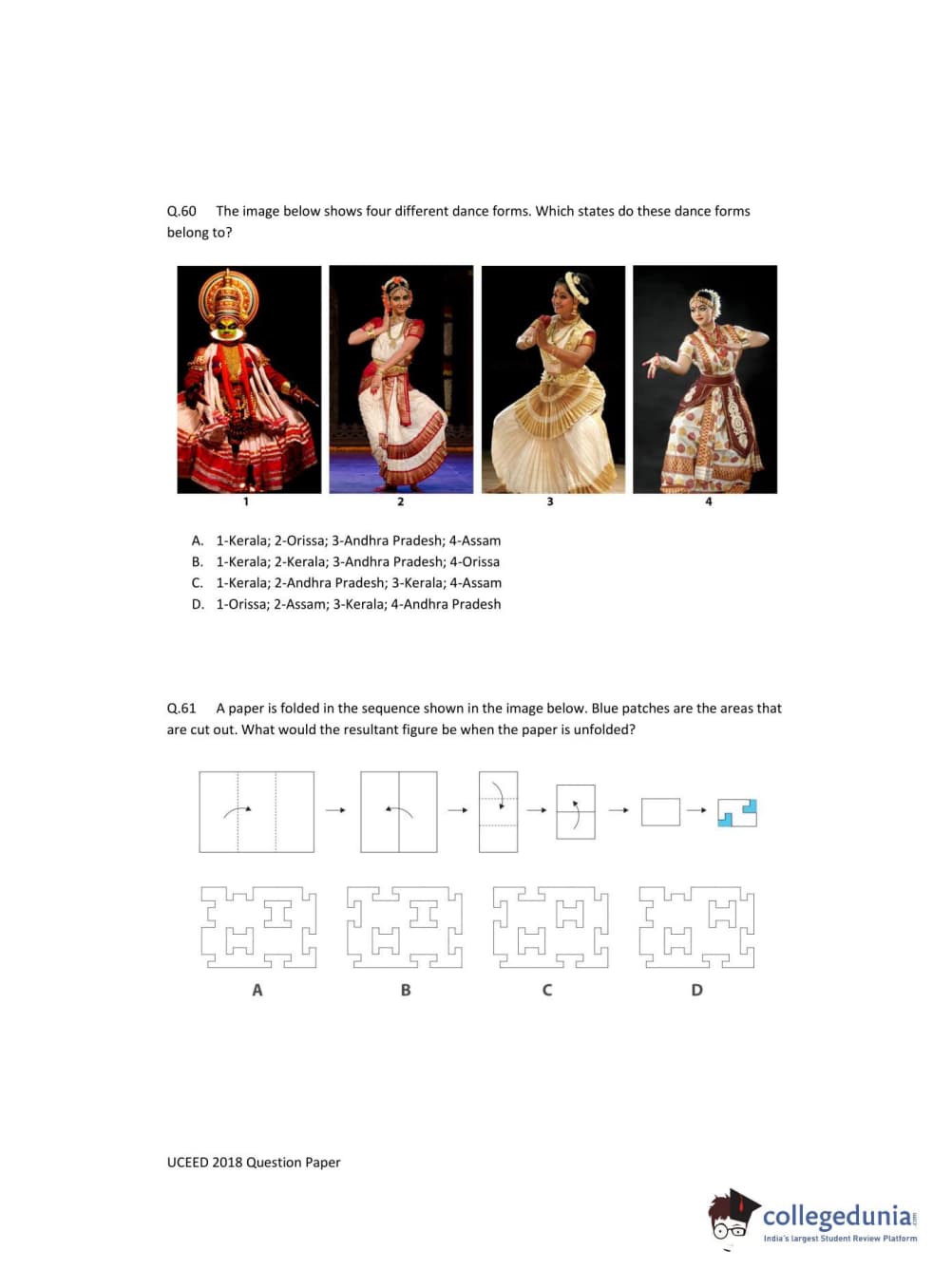 Q.60 The image below shows four different dance forms. Which states do these dance forms belong to?

1 2 3 4

A. 1-Kerala; 2-Orissa; 3-Andhra Pradesh; 4-Assam
B. 1-Kerala; 2-Kerala; 3-Andhra Pradesh; 4-Orissa
C. 1-Kerala; 2-Andhra Pradesh; 3-Kerala; 4-Assam
D. 1-Orissa; 2-Assam; 3-Kerala; 4-Andhra Pradesh

Q.61 A paper is folded in the sequence shown in the image below. Blue patches are the areas that are cut out. What would the resultant figure be when the paper is unfolded?

A B C D

UCEED 2018 Question Paper

collegedunia.com
India's largest Student Review Platform