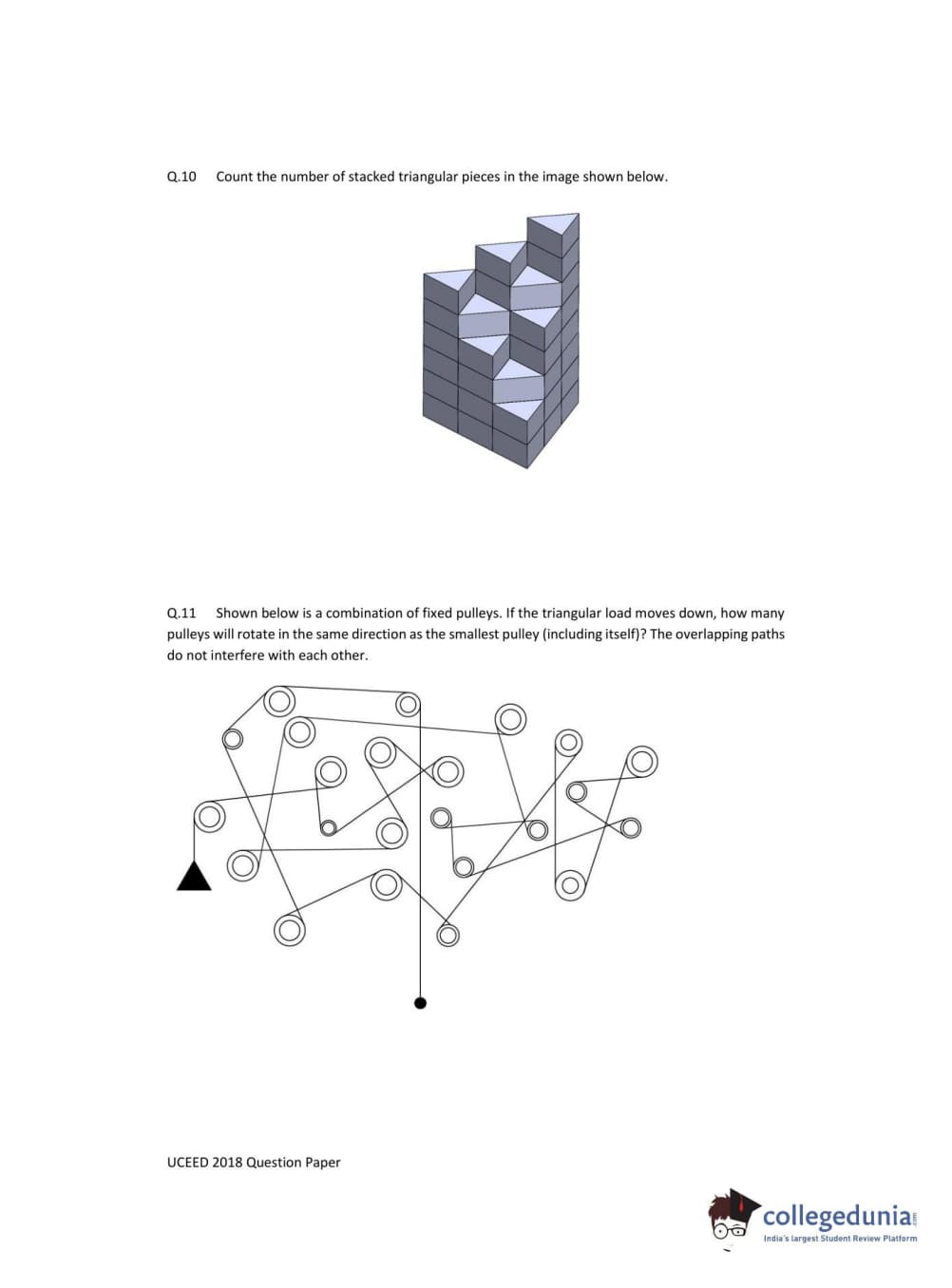 Q.10 Count the number of stacked triangular pieces in the image shown below.

Q.11 Shown below is a combination of fixed pulleys. If the triangular load moves down, how many pulleys will rotate in the same direction as the smallest pulley (including itself)? The overlapping paths do not interfere with each other.

UCEED 2018 Question Paper

collegedunia.com
India's largest Student Review Platform