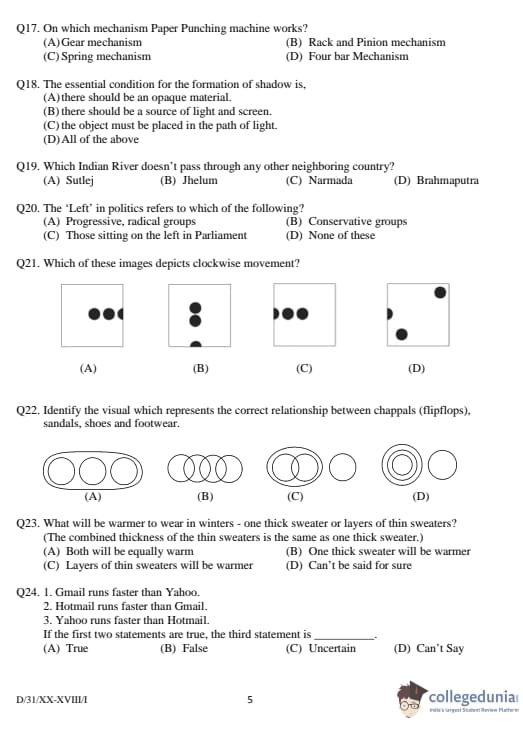 Q17. On which mechanism Paper Punching machine works?
(A) Gear mechanism
(B) Rack and Pinion mechanism
(C) Spring mechanism
(D) Four bar Mechanism

Q18. The essential condition for the formation of shadow is,
(A) there should be an opaque material.
(B) there should be a source of light and screen.
(C) the object must be placed in the path of light.
(D) All of the above

Q19. Which Indian River doesn't pass through any other neighboring country?
(A) Sutlej (B) Jhelum (C) Narmada (D) Brahmaputra

Q20. The 'Left' in politics refers to which of the following?
(A) Progressive, radical groups
(B) Conservative groups
(C) Those sitting on the left in Parliament
(D) None of these

Q21. Which of these images depicts clockwise movement?

(A) (B) (C) (D)

Q22. Identify the visual which represents the correct relationship between chappals (flipflops), sandals, shoes and footwear.

(A) (B) (C) (D)

Q23. What will be warmer to wear in winters - one thick sweater or layers of thin sweaters? (The combined thickness of the thin sweaters is the same as one thick sweater.)
(A) Both will be equally warm
(B) One thick sweater will be warmer
(C) Layers of thin sweaters will be warmer
(D) Can't be said for sure

Q24. 1. Gmail runs faster than Yahoo.
2. Hotmail runs faster than Gmail.
3. Yahoo runs faster than Hotmail.
If the first two statements are true, the third statement is __________.
(A) True (B) False (C) Uncertain (D) Can't Say

D/31/XX-XVIII/I
5
collegedunia
India's largest Student Review Platform