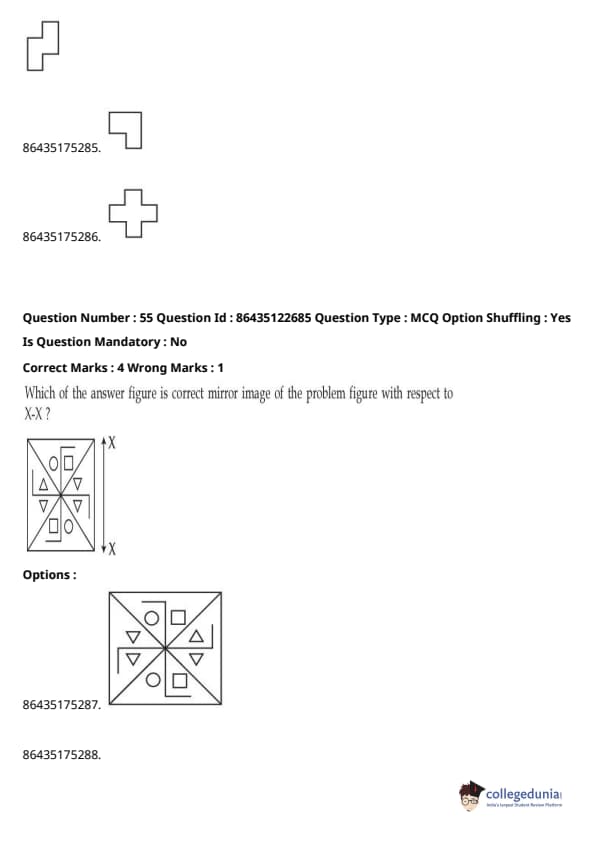 86435175285.

86435175286.

Question Number : 55 Question Id : 86435122685 Question Type : MCQ Option Shuffling : Yes

Is Question Mandatory : No

Correct Marks : 4 Wrong Marks : 1

Which of the answer figure is correct mirror image of the problem figure with respect to X-X ?

X

X

Options :

86435175287.

86435175288.

collegedunia
India's largest Student Review Platform