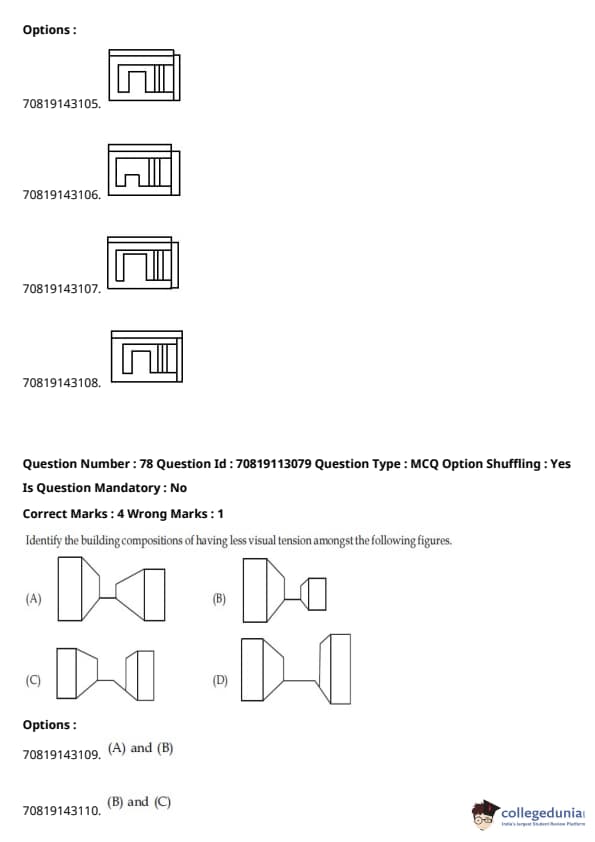 Options :

70819143105.

70819143106.

70819143107.

70819143108.

Question Number : 78 Question Id : 70819113079 Question Type : MCQ Option Shuffling : Yes
Is Question Mandatory : No
Correct Marks : 4 Wrong Marks : 1

Identify the building compositions of having less visual tension amongst the following figures.

(A)

(B)

(C)

(D)

Options :

70819143109. (A) and (B)

70819143110. (B) and (C)

collegedunia
India's largest Student Review Platform