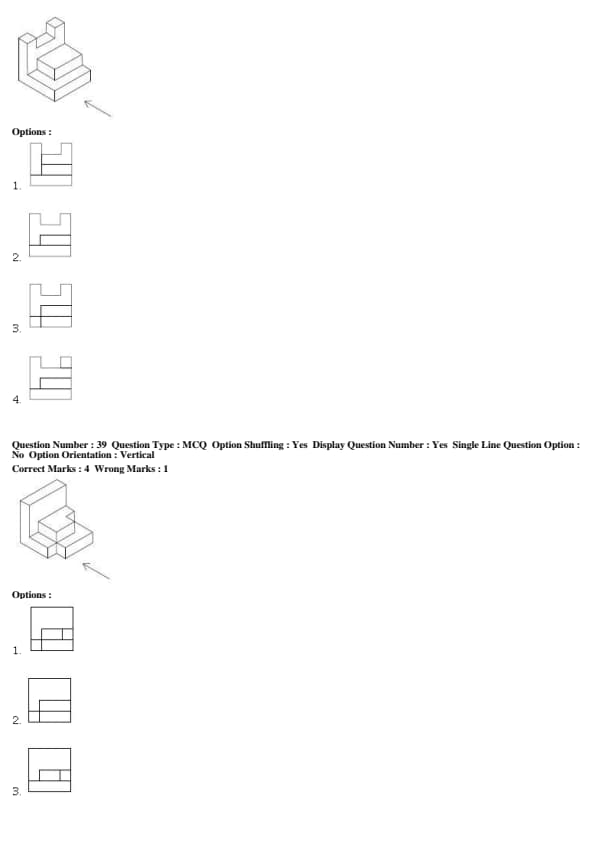 Options :

1.

2.

3.

4.

Question Number : 39 Question Type : MCQ Option Shuffling : Yes Display Question Number : Yes Single Line Question Option : No Option Orientation : Vertical
Correct Marks : 4 Wrong Marks : 1

Options :

1.

2.

3.