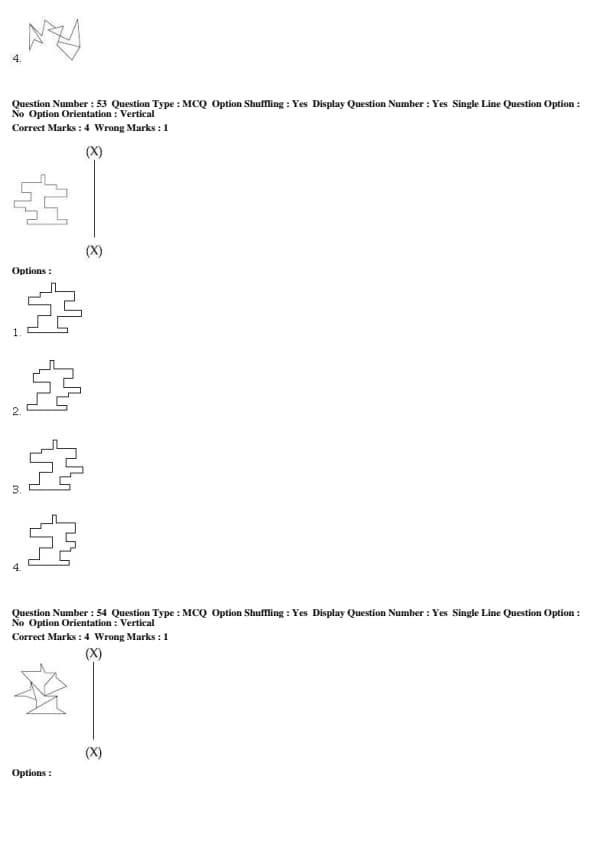 4.

Question Number : 53 Question Type : MCQ Option Shuffling : Yes Display Question Number : Yes Single Line Question Option : No Option Orientation : Vertical
Correct Marks : 4 Wrong Marks : 1

(X)

(X)

Options :

1.

2.

3.

4.

Question Number : 54 Question Type : MCQ Option Shuffling : Yes Display Question Number : Yes Single Line Question Option : No Option Orientation : Vertical
Correct Marks : 4 Wrong Marks : 1

(X)

(X)

Options :