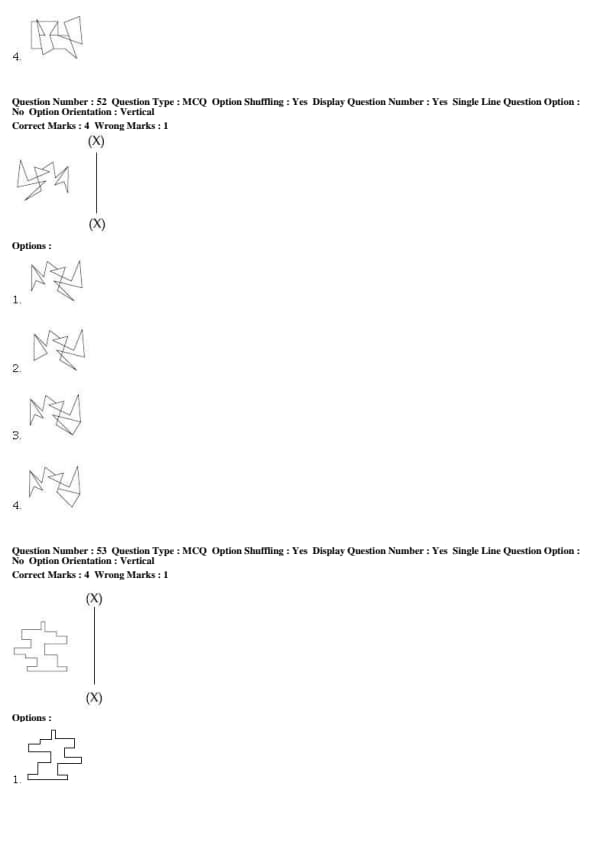 4.

Question Number : 52 Question Type : MCQ Option Shuffling : Yes Display Question Number : Yes Single Line Question Option : No Option Orientation : Vertical
Correct Marks : 4 Wrong Marks : 1

(X)

(X)

Options :

1.

2.

3.

4.

Question Number : 53 Question Type : MCQ Option Shuffling : Yes Display Question Number : Yes Single Line Question Option : No Option Orientation : Vertical
Correct Marks : 4 Wrong Marks : 1

(X)

(X)

Options :

1.