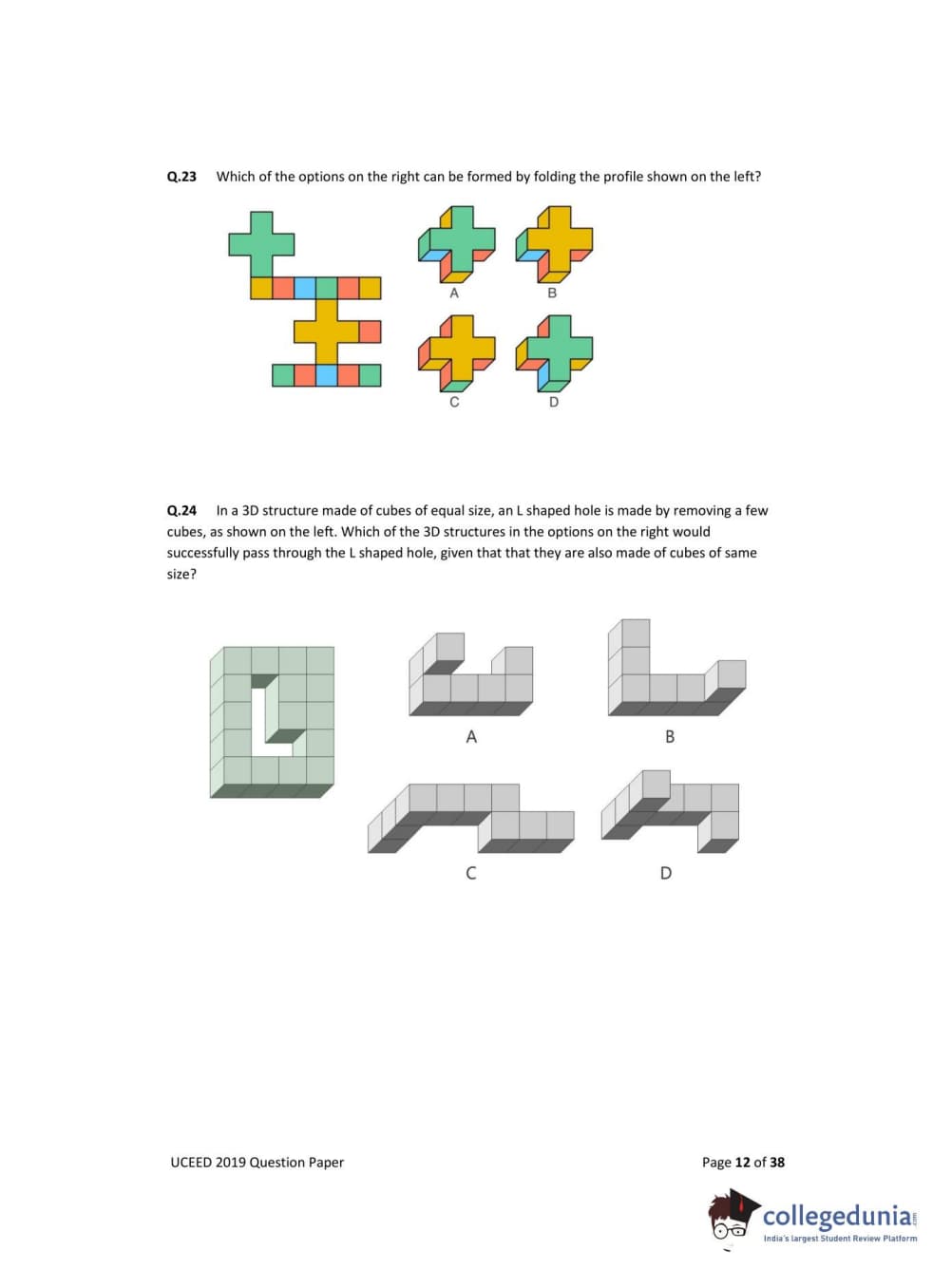 Q.23 Which of the options on the right can be formed by folding the profile shown on the left?

A

B

C

D

Q.24 In a 3D structure made of cubes of equal size, an L shaped hole is made by removing a few cubes, as shown on the left. Which of the 3D structures in the options on the right would successfully pass through the L shaped hole, given that that they are also made of cubes of same size?

A

B

C

D

UCEED 2019 Question Paper

Page 12 of 38

collegedunia.com
India's largest Student Review Platform