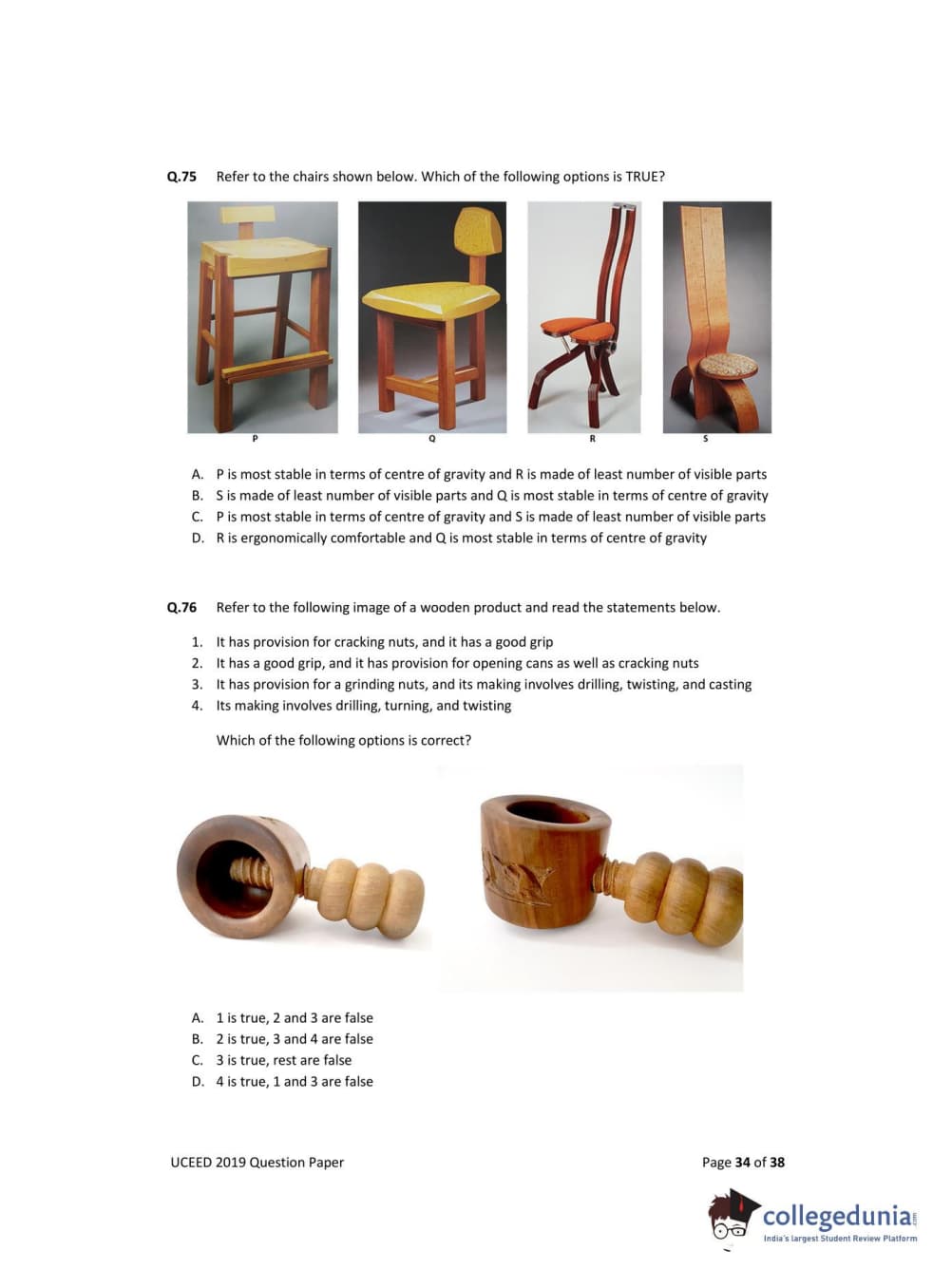 Q.75 Refer to the chairs shown below. Which of the following options is TRUE?

P

Q

R

S

A. P is most stable in terms of centre of gravity and R is made of least number of visible parts
B. S is made of least number of visible parts and Q is most stable in terms of centre of gravity
C. P is most stable in terms of centre of gravity and S is made of least number of visible parts
D. R is ergonomically comfortable and Q is most stable in terms of centre of gravity

Q.76 Refer to the following image of a wooden product and read the statements below.

1. It has provision for cracking nuts, and it has a good grip
2. It has a good grip, and it has provision for opening cans as well as cracking nuts
3. It has provision for a grinding nuts, and its making involves drilling, twisting, and casting
4. Its making involves drilling, turning, and twisting

Which of the following options is correct?

A. 1 is true, 2 and 3 are false
B. 2 is true, 3 and 4 are false
C. 3 is true, rest are false
D. 4 is true, 1 and 3 are false

UCEED 2019 Question Paper

Page 34 of 38

collegedunia.com
India's largest Student Review Platform