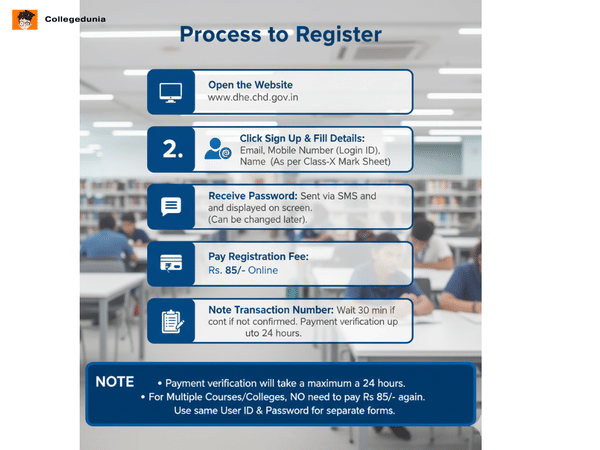 Collegedunia

Process to Register

Open the Website
www.dhe.chd.gov.in

2.

Click Sign Up & Fill Details:
Email, Mobile Number (Login ID), Name (As per Class-X Mark Sheet)

Receive Password: Sent via SMS and and displayed on screen. (Can be changed later).

Pay Registration Fee:
Rs. 85/- Online

Note Transaction Number: Wait 30 min if cont if not confirmed. Payment verification up uto 24 hours.

NOTE
• Payment verification will take a maximum a 24 hours.
• For Multiple Courses/Colleges, NO need to pay Rs 85/- again. Use same User ID & Password for separate forms.