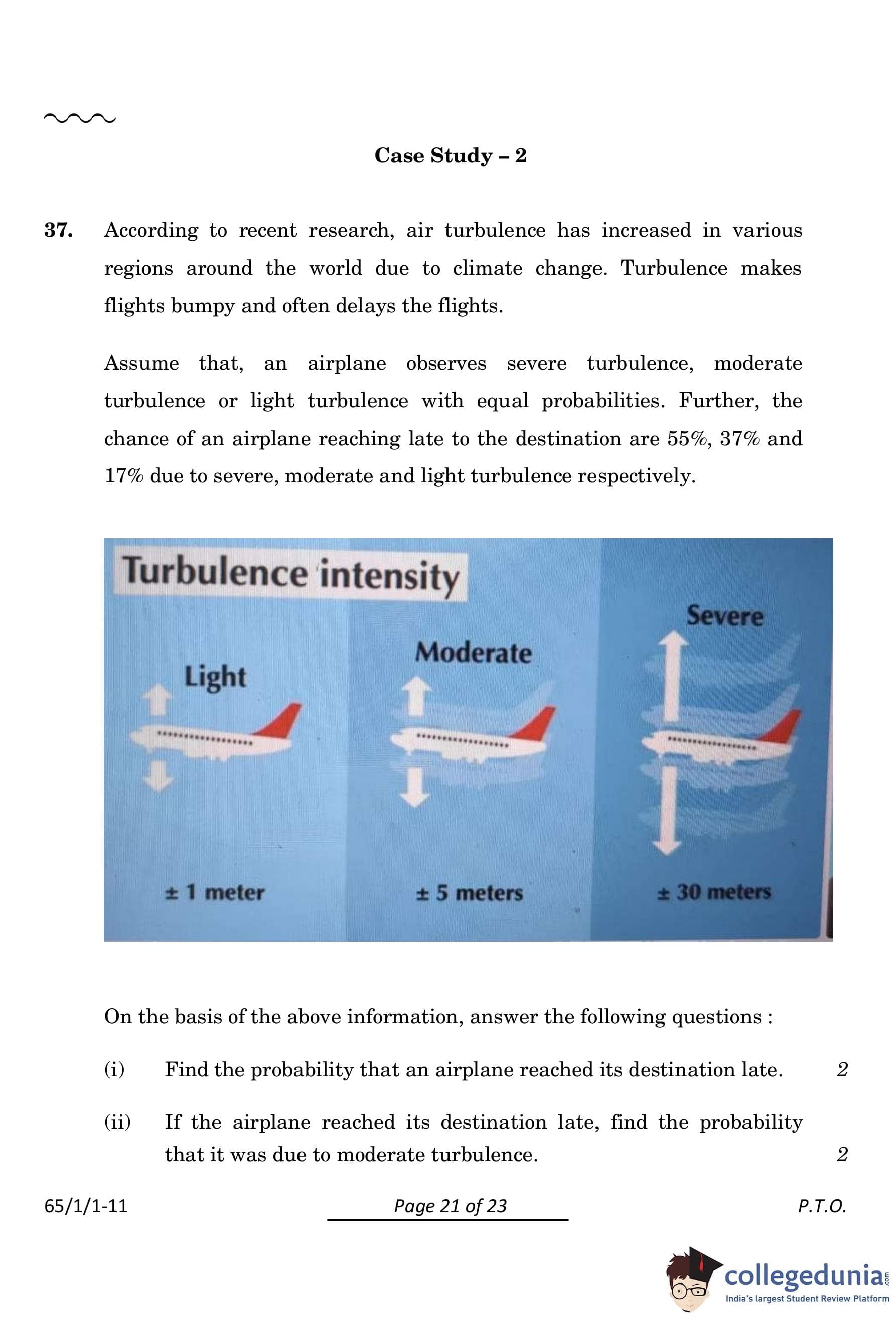 Case Study – 2

37. According to recent research, air turbulence has increased in various regions around the world due to climate change. Turbulence makes flights bumpy and often delays the flights.

Assume that, an airplane observes severe turbulence, moderate turbulence or light turbulence with equal probabilities. Further, the chance of an airplane reaching late to the destination are 55%, 37% and 17% due to severe, moderate and light turbulence respectively.

Turbulence intensity

Light

Moderate

Severe

± 1 meter

± 5 meters

± 30 meters

On the basis of the above information, answer the following questions :

(i) Find the probability that an airplane reached its destination late. 2

(ii) If the airplane reached its destination late, find the probability that it was due to moderate turbulence. 2

65/1/1-11

Page 21 of 23

P.T.O.

collegedunia.com
India's largest Student Review Platform