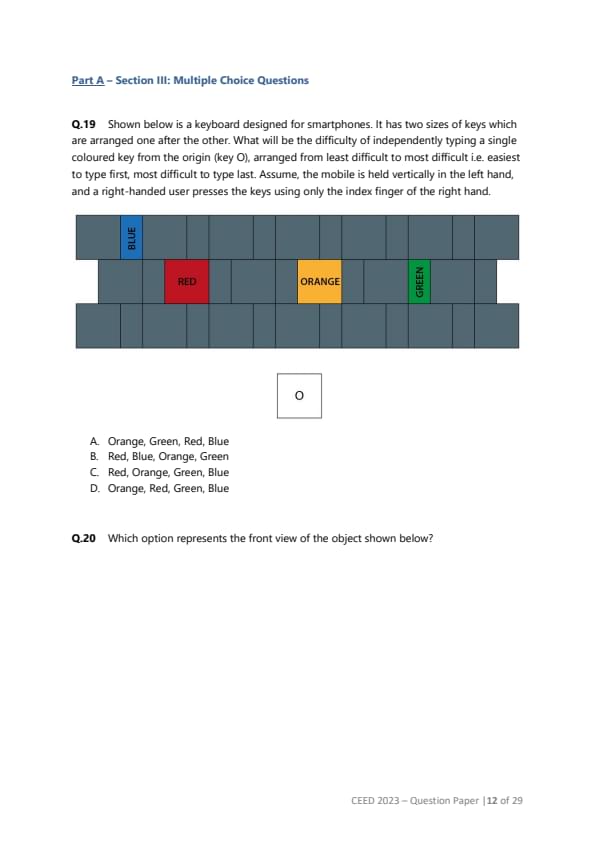 Part A – Section III: Multiple Choice Questions

Q.19 Shown below is a keyboard designed for smartphones. It has two sizes of keys which are arranged one after the other. What will be the difficulty of independently typing a single coloured key from the origin (key O), arranged from least difficult to most difficult i.e. easiest to type first, most difficult to type last. Assume, the mobile is held vertically in the left hand, and a right-handed user presses the keys using only the index finger of the right hand.

BLUE
RED
ORANGE
GREEN

O

A. Orange, Green, Red, Blue
B. Red, Blue, Orange, Green
C. Red, Orange, Green, Blue
D. Orange, Red, Green, Blue

Q.20 Which option represents the front view of the object shown below?

CEED 2023 – Question Paper | 12 of 29