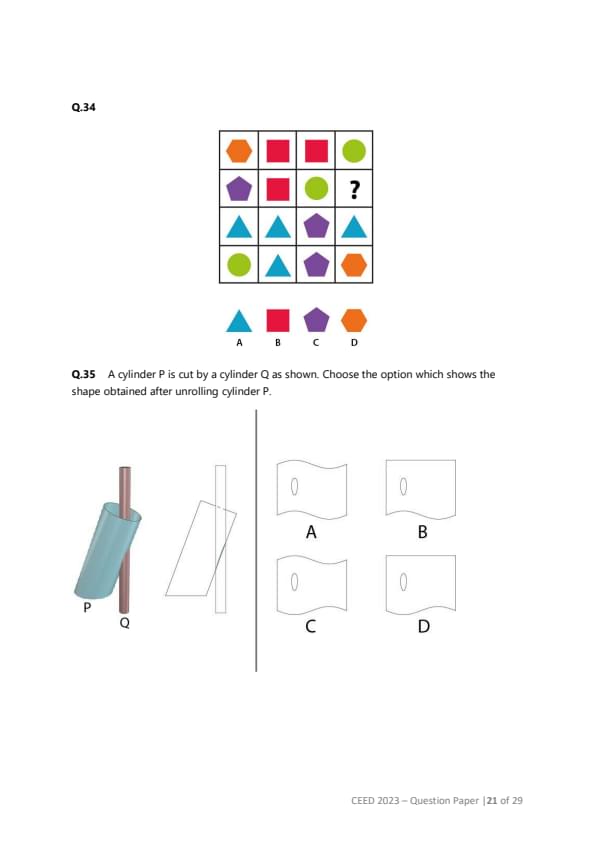 Q.34

?

A B C D

Q.35 A cylinder P is cut by a cylinder Q as shown. Choose the option which shows the shape obtained after unrolling cylinder P.

P Q

A B

C D

CEED 2023 – Question Paper | 21 of 29