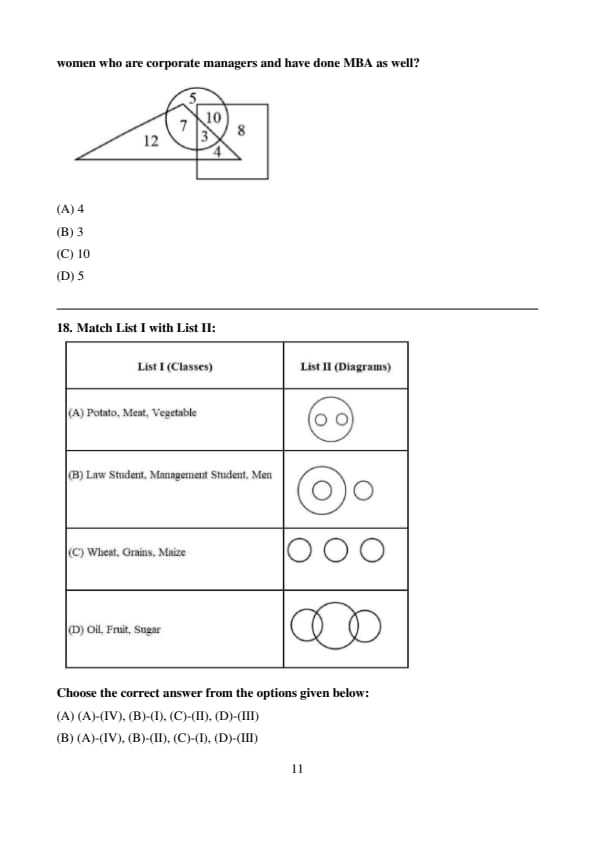 women who are corporate managers and have done MBA as well?

5
10
7
3
8
12
4

(A) 4
(B) 3
(C) 10
(D) 5

18. Match List I with List II:

| List I (Classes) | List II (Diagrams) |
|---|---|
| (A) Potato, Meat, Vegetable | |
| (B) Law Student, Management Student, Men | |
| (C) Wheat, Grains, Maize | |
| (D) Oil, Fruit, Sugar | |

Choose the correct answer from the options given below:
(A) (A)-(IV), (B)-(I), (C)-(II), (D)-(III)
(B) (A)-(IV), (B)-(II), (C)-(I), (D)-(III)

11