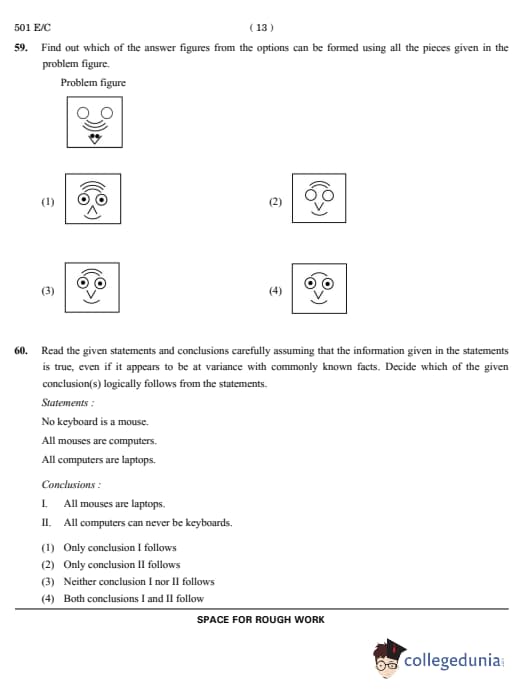 501 E/C ( 13 )

59. Find out which of the answer figures from the options can be formed using all the pieces given in the problem figure.

Problem figure

(1)

(2)

(3)

(4)

60. Read the given statements and conclusions carefully assuming that the information given in the statements is true, even if it appears to be at variance with commonly known facts. Decide which of the given conclusion(s) logically follows from the statements.

Statements :

No keyboard is a mouse.

All mouses are computers.

All computers are laptops.

Conclusions :

I. All mouses are laptops.

II. All computers can never be keyboards.

(1) Only conclusion I follows
(2) Only conclusion II follows
(3) Neither conclusion I nor II follows
(4) Both conclusions I and II follow

SPACE FOR ROUGH WORK

collegedunia