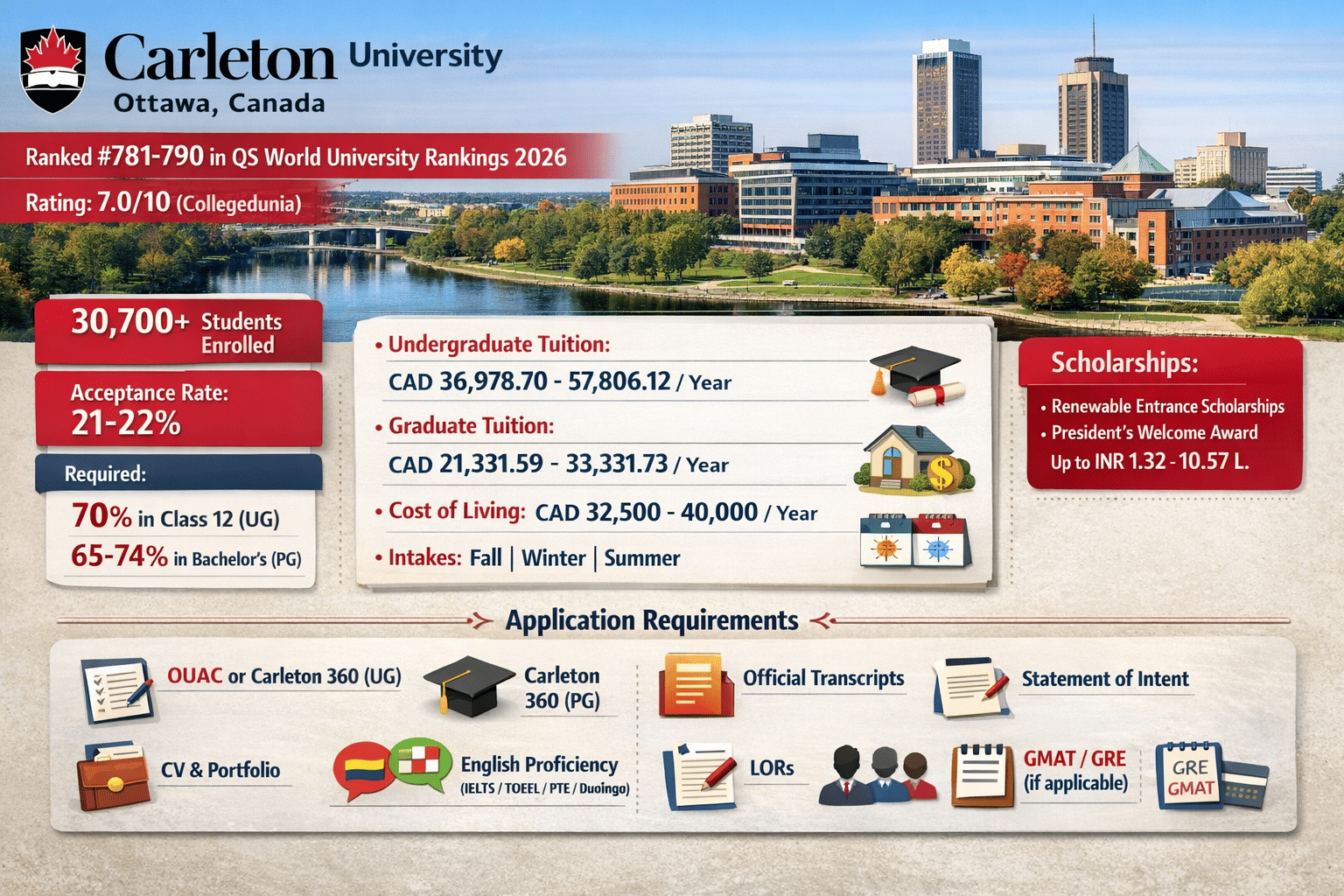 Carleton University
Ottawa, Canada

Ranked #781-790 in QS World University Rankings 2026

Rating: 7.0/10 (Collegedunia)

30,700+ Students Enrolled

Acceptance Rate: 21-22%

Required:
70% in Class 12 (UG)
65-74% in Bachelor's (PG)

• Undergraduate Tuition:
CAD 36,978.70 - 57,806.12 / Year

• Graduate Tuition:
CAD 21,331.59 - 33,331.73 / Year

• Cost of Living: CAD 32,500 - 40,000 / Year

• Intakes: Fall | Winter | Summer

Scholarships:
• Renewable Entrance Scholarships
• President's Welcome Award
Up to INR 1.32 - 10.57 L.

Application Requirements

OUAC or Carleton 360 (UG)
Carleton 360 (PG)
Official Transcripts
Statement of Intent
CV & Portfolio
English Proficiency (IELTS / TOEEL / PTE / Duoingo)
LORs
GMAT / GRE (if applicable)
GRE
GMAT