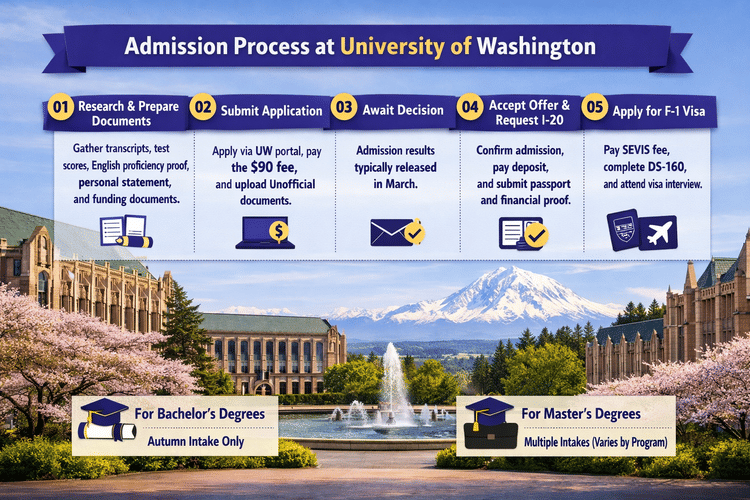 Admission Process at University of Washington

01 Research & Prepare Documents

Gather transcripts, test scores, English proficiency proof, personal statement, and funding documents.

02 Submit Application

Apply via UW portal, pay the $90 fee, and upload Unofficial documents.

03 Await Decision

Admission results typically released in March.

04 Accept Offer & Request I-20

Confirm admission, pay deposit, and submit passport and financial proof.

05 Apply for F-1 Visa

Pay SEVIS fee, complete DS-160, and attend visa interview.

For Bachelor's Degrees

Autumn Intake Only

For Master's Degrees

Multiple Intakes (Varies by Program)