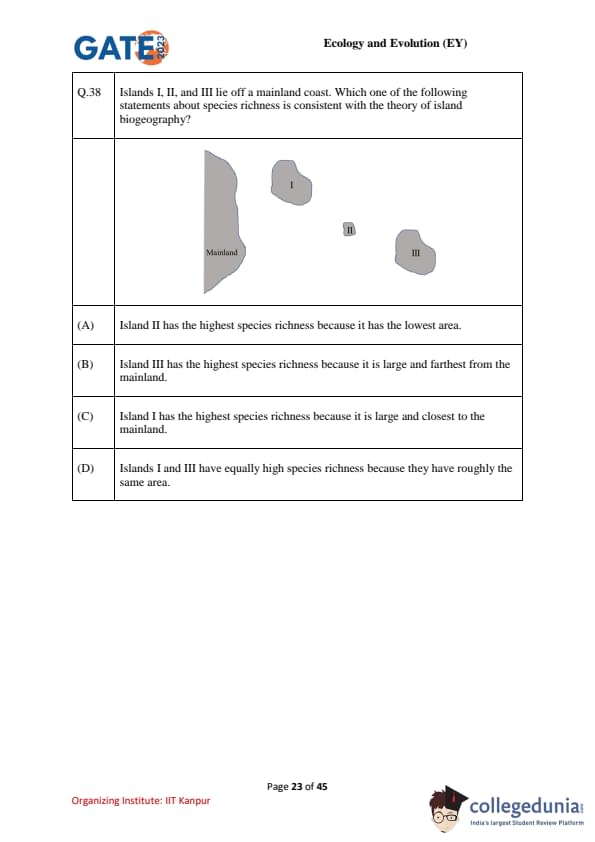 GATE 2023

Ecology and Evolution (EY)

| Q.38 | Islands I, II, and III lie off a mainland coast. Which one of the following statements about species richness is consistent with the theory of island biogeography? |
|---|---|
| | Mainland I II III |
| (A) | Island II has the highest species richness because it has the lowest area. |
| (B) | Island III has the highest species richness because it is large and farthest from the mainland. |
| (C) | Island I has the highest species richness because it is large and closest to the mainland. |
| (D) | Islands I and III have equally high species richness because they have roughly the same area. |

Page 23 of 45

Organizing Institute: IIT Kanpur

collegedunia
India's largest Student Review Platform