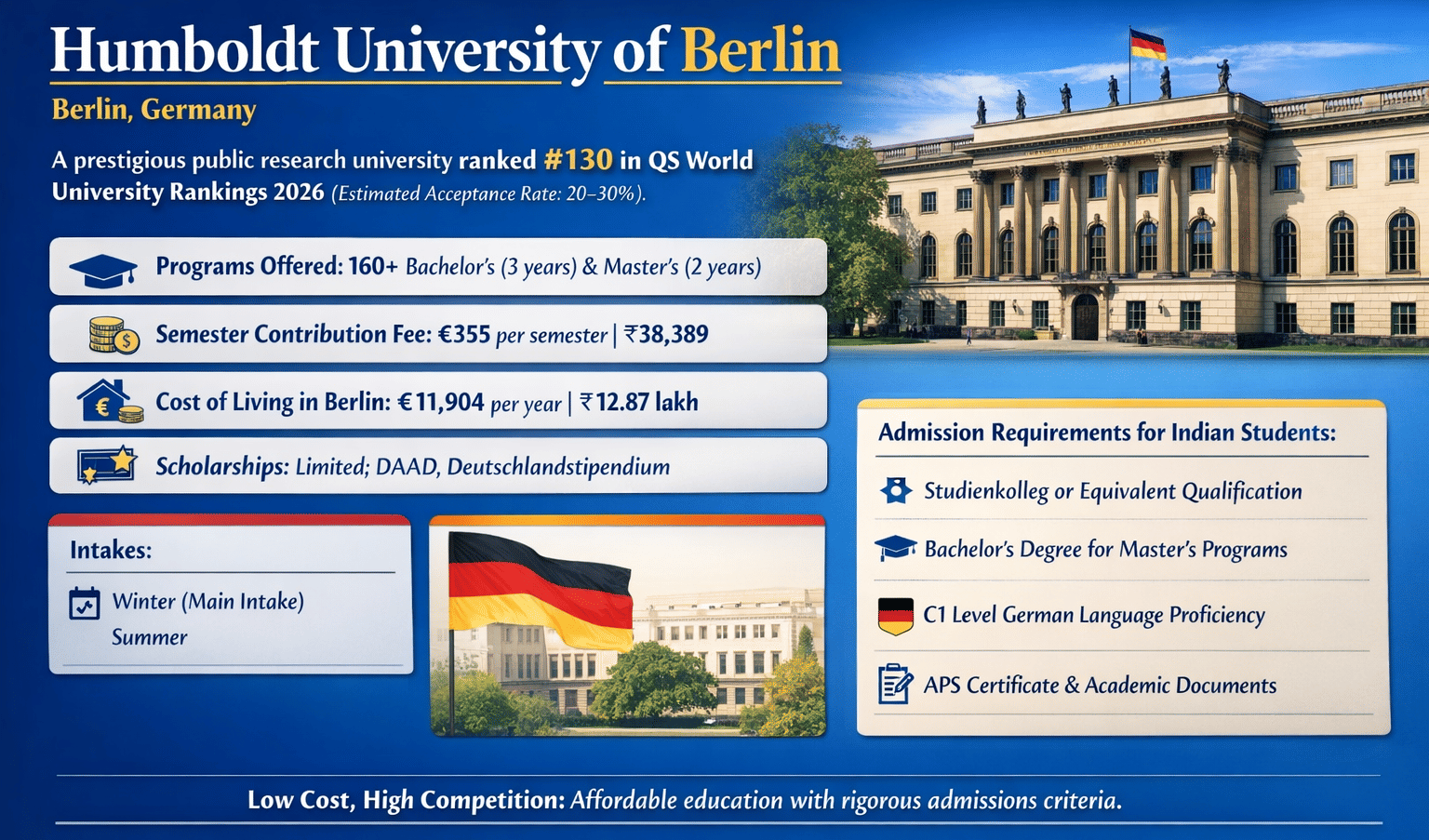 Humboldt University of Berlin

Berlin, Germany

A prestigious public research university ranked #130 in QS World University Rankings 2026 (Estimated Acceptance Rate: 20–30%).

Programs Offered: 160+ Bachelor's (3 years) & Master's (2 years)

Semester Contribution Fee: €355 per semester | ₹38,389

Cost of Living in Berlin: €11,904 per year | ₹12.87 lakh

Scholarships: Limited; DAAD, Deutschlandstipendium

Intakes:

Winter (Main Intake)
Summer

Admission Requirements for Indian Students:

Studienkolleg or Equivalent Qualification

Bachelor's Degree for Master's Programs

C1 Level German Language Proficiency

APS Certificate & Academic Documents

Low Cost, High Competition: Affordable education with rigorous admissions criteria.