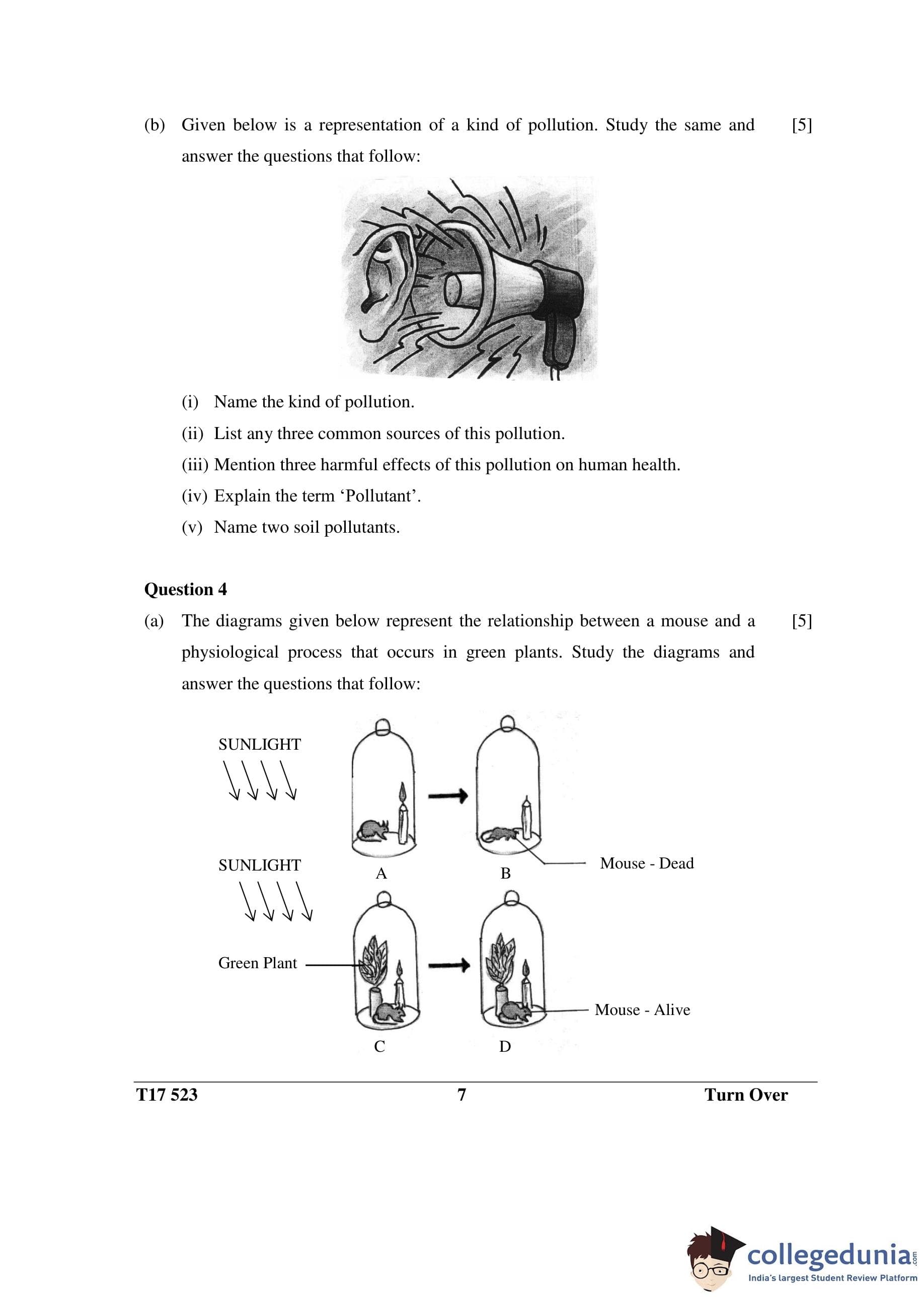 (b) Given below is a representation of a kind of pollution. Study the same and answer the questions that follow: [5]

(i) Name the kind of pollution.

(ii) List any three common sources of this pollution.

(iii) Mention three harmful effects of this pollution on human health.

(iv) Explain the term 'Pollutant'.

(v) Name two soil pollutants.

**Question 4**

(a) The diagrams given below represent the relationship between a mouse and a physiological process that occurs in green plants. Study the diagrams and answer the questions that follow: [5]

SUNLIGHT

A

B

Mouse - Dead

SUNLIGHT

Green Plant

C

D

Mouse - Alive

T17 523 7 Turn Over

collegedunia.com
India's largest Student Review Platform