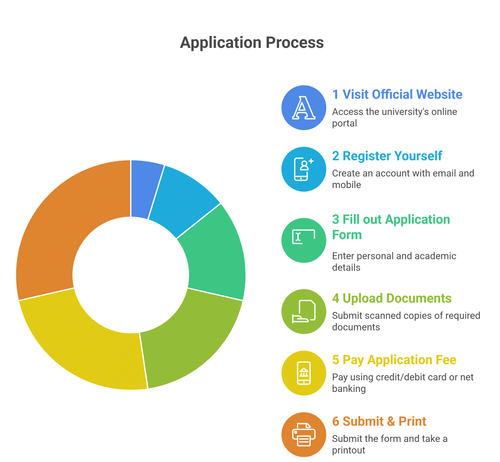 Application Process

1 Visit Official Website
Access the university's online portal

2 Register Yourself
Create an account with email and mobile

3 Fill out Application Form
Enter personal and academic details

4 Upload Documents
Submit scanned copies of required documents

5 Pay Application Fee
Pay using credit/debit card or net banking

6 Submit & Print
Submit the form and take a printout