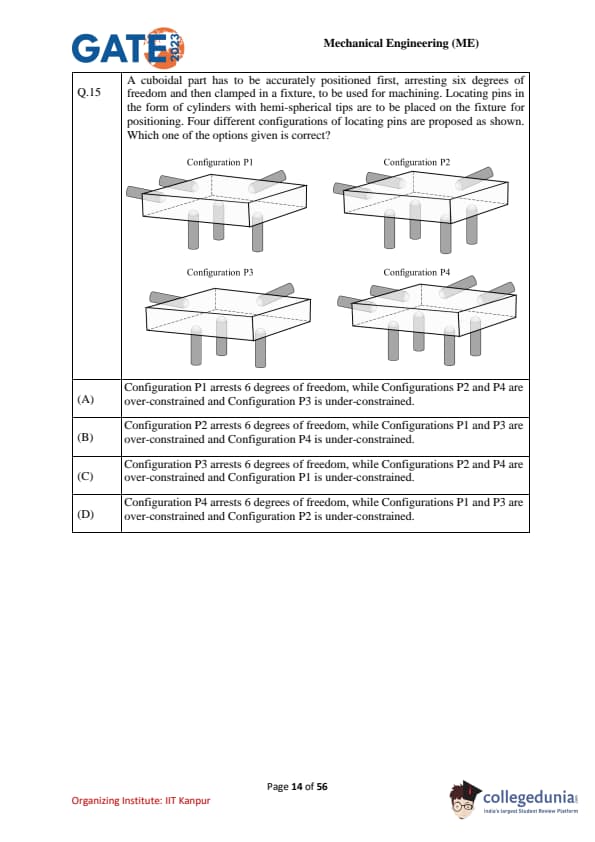 GATE 2023

Mechanical Engineering (ME)

| Q.15 | A cuboidal part has to be accurately positioned first, arresting six degrees of freedom and then clamped in a fixture, to be used for machining. Locating pins in the form of cylinders with hemi-spherical tips are to be placed on the fixture for positioning. Four different configurations of locating pins are proposed as shown. Which one of the options given is correct? Configuration P1 Configuration P2 Configuration P3 Configuration P4 |
|---|---|
| (A) | Configuration P1 arrests 6 degrees of freedom, while Configurations P2 and P4 are over-constrained and Configuration P3 is under-constrained. |
| (B) | Configuration P2 arrests 6 degrees of freedom, while Configurations P1 and P3 are over-constrained and Configuration P4 is under-constrained. |
| (C) | Configuration P3 arrests 6 degrees of freedom, while Configurations P2 and P4 are over-constrained and Configuration P1 is under-constrained. |
| (D) | Configuration P4 arrests 6 degrees of freedom, while Configurations P1 and P3 are over-constrained and Configuration P2 is under-constrained. |

Page 14 of 56

Organizing Institute: IIT Kanpur

collegedunia
India's largest Student Review Platform