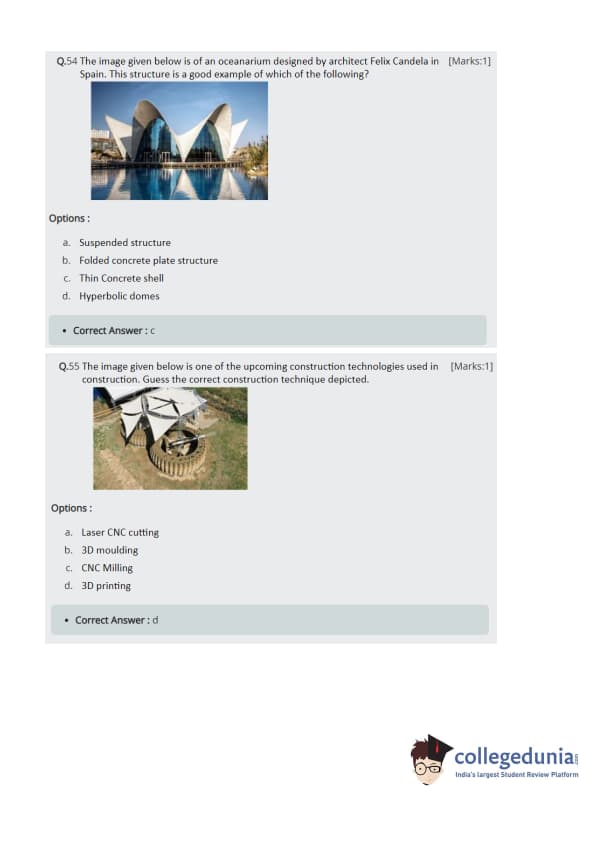 Q.54 The image given below is of an oceanarium designed by architect Felix Candela in Spain. This structure is a good example of which of the following? [Marks:1]

Options :

a. Suspended structure
b. Folded concrete plate structure
c. Thin Concrete shell
d. Hyperbolic domes

• Correct Answer : c

Q.55 The image given below is one of the upcoming construction technologies used in construction. Guess the correct construction technique depicted. [Marks:1]

Options :

a. Laser CNC cutting
b. 3D moulding
c. CNC Milling
d. 3D printing

• Correct Answer : d

collegedunia.com
India's largest Student Review Platform