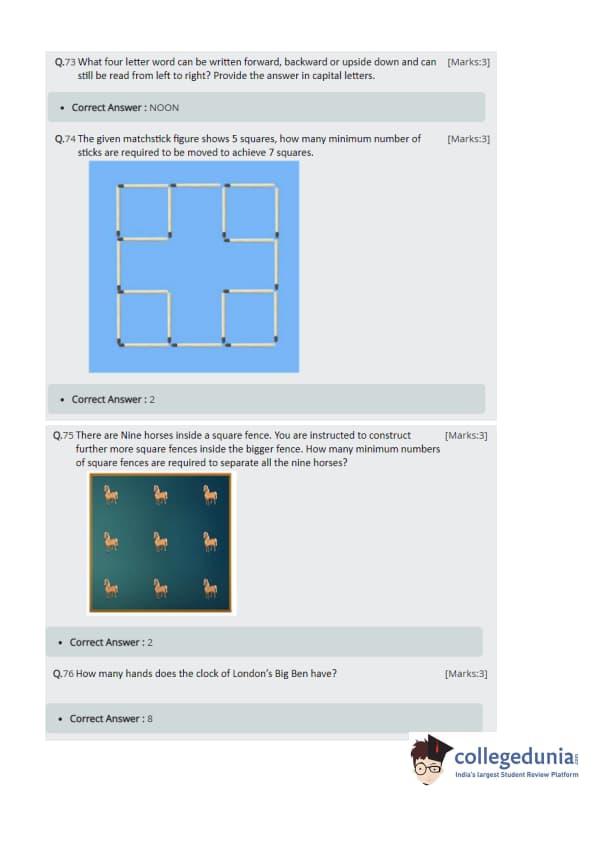 Q.73 What four letter word can be written forward, backward or upside down and can still be read from left to right? Provide the answer in capital letters. [Marks:3]

• Correct Answer : NOON

Q.74 The given matchstick figure shows 5 squares, how many minimum number of sticks are required to be moved to achieve 7 squares. [Marks:3]

• Correct Answer : 2

Q.75 There are Nine horses inside a square fence. You are instructed to construct further more square fences inside the bigger fence. How many minimum numbers of square fences are required to separate all the nine horses? [Marks:3]

• Correct Answer : 2

Q.76 How many hands does the clock of London's Big Ben have? [Marks:3]

• Correct Answer : 8

collegedunia.com
India's largest Student Review Platform