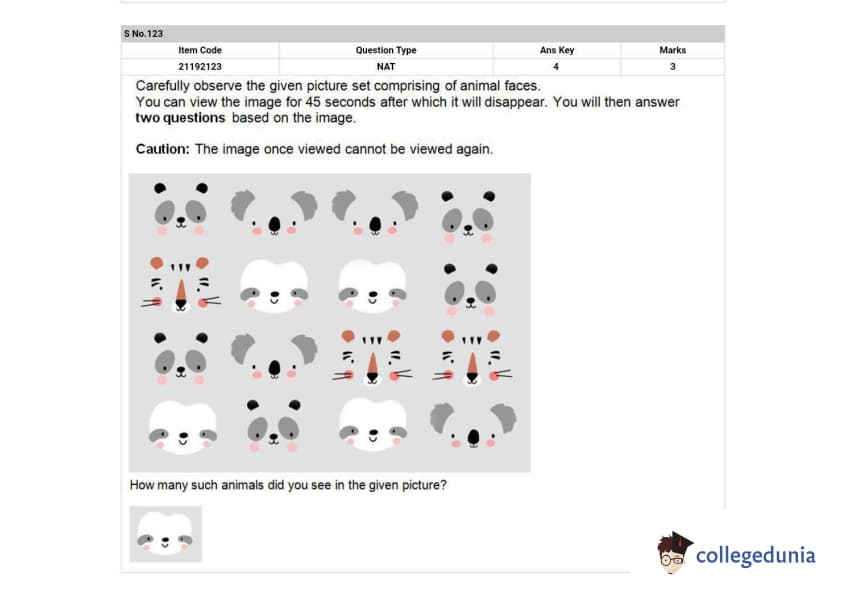 S No.123

| Item Code | Question Type | Ans Key | Marks |
|---|---|---|---|
| 21192123 | NAT | 4 | 3 |

Carefully observe the given picture set comprising of animal faces.
You can view the image for 45 seconds after which it will disappear. You will then answer **two questions** based on the image.

**Caution:** The image once viewed cannot be viewed again.

How many such animals did you see in the given picture?

collegedunia