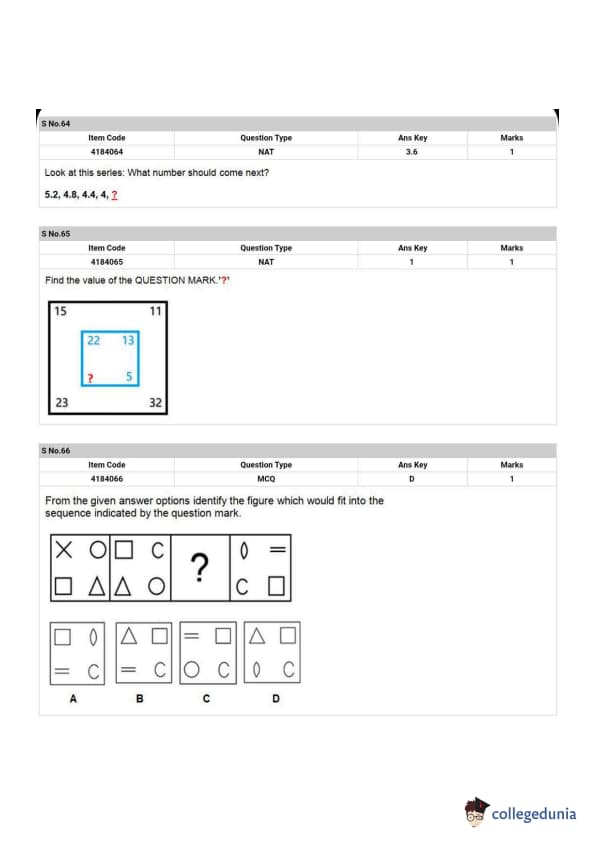 S No.64

| Item Code | Question Type | Ans Key | Marks |
|---|---|---|---|
| 4184064 | NAT | 3.6 | 1 |

Look at this series: What number should come next?

5.2, 4.8, 4.4, 4, ?

S No.65

| Item Code | Question Type | Ans Key | Marks |
|---|---|---|---|
| 4184065 | NAT | 1 | 1 |

Find the value of the QUESTION MARK.'?'

15 11
22 13
? 5
23 32

S No.66

| Item Code | Question Type | Ans Key | Marks |
|---|---|---|---|
| 4184066 | MCQ | D | 1 |

From the given answer options identify the figure which would fit into the sequence indicated by the question mark.

X O □ C ? 0 =
□ △ △ O C □

□ 0 △ □ = □ △ □
= C = C O C 0 C

A B C D

collegedunia