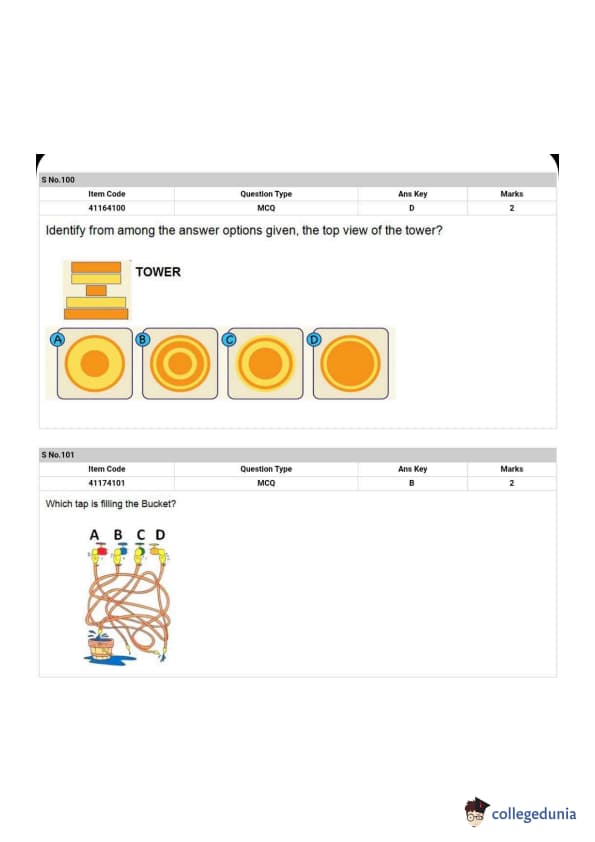 S No.100

| Item Code | Question Type | Ans Key | Marks |
|---|---|---|---|
| 41164100 | MCQ | D | 2 |

Identify from among the answer options given, the top view of the tower?

TOWER

A B C D

S No.101

| Item Code | Question Type | Ans Key | Marks |
|---|---|---|---|
| 41174101 | MCQ | B | 2 |

Which tap is filling the Bucket?

A B C D

collegedunia