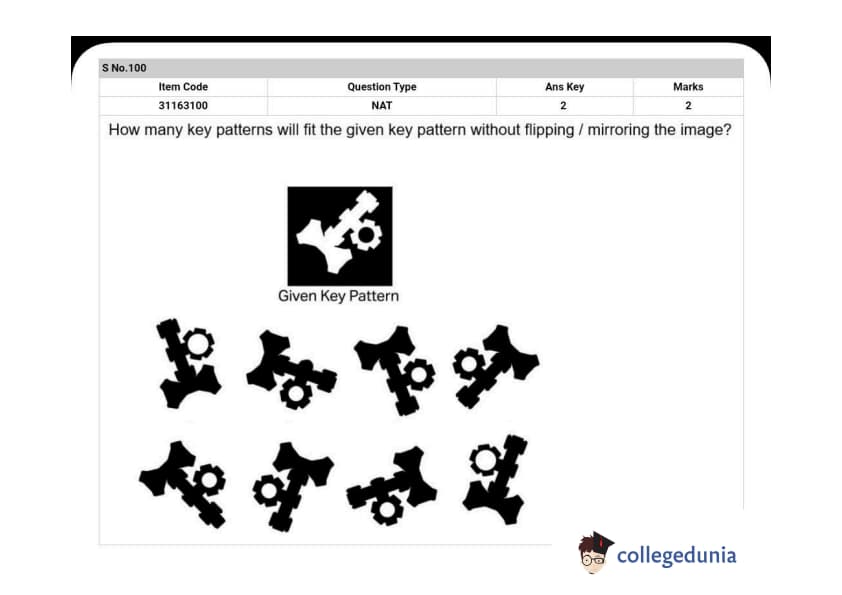 S No.100

| Item Code | Question Type | Ans Key | Marks |
|---|---|---|---|
| 31163100 | NAT | 2 | 2 |

How many key patterns will fit the given key pattern without flipping / mirroring the image?

Given Key Pattern

collegedunia