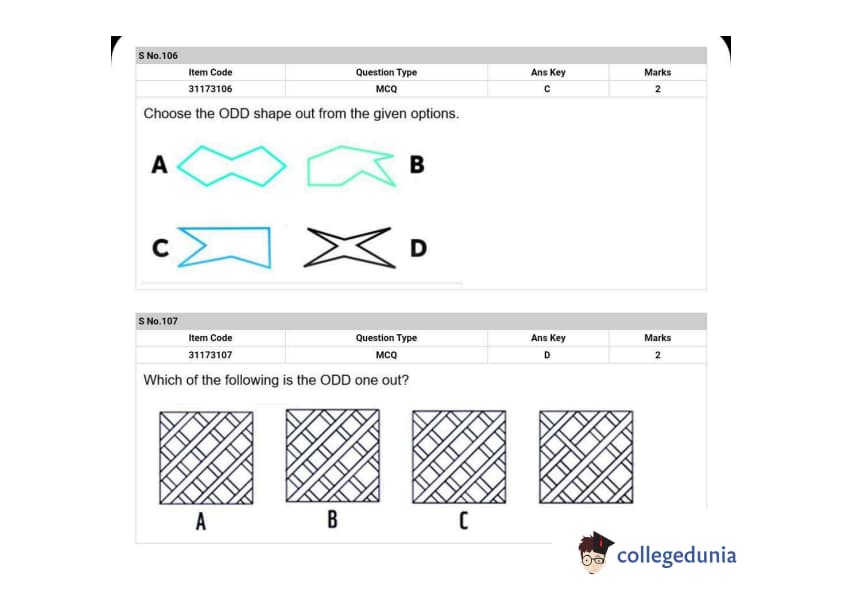 S No.106

| Item Code | Question Type | Ans Key | Marks |
|---|---|---|---|
| 31173106 | MCQ | C | 2 |

Choose the ODD shape out from the given options.

A B

C D

S No.107

| Item Code | Question Type | Ans Key | Marks |
|---|---|---|---|
| 31173107 | MCQ | D | 2 |

Which of the following is the ODD one out?

A B C

collegedunia