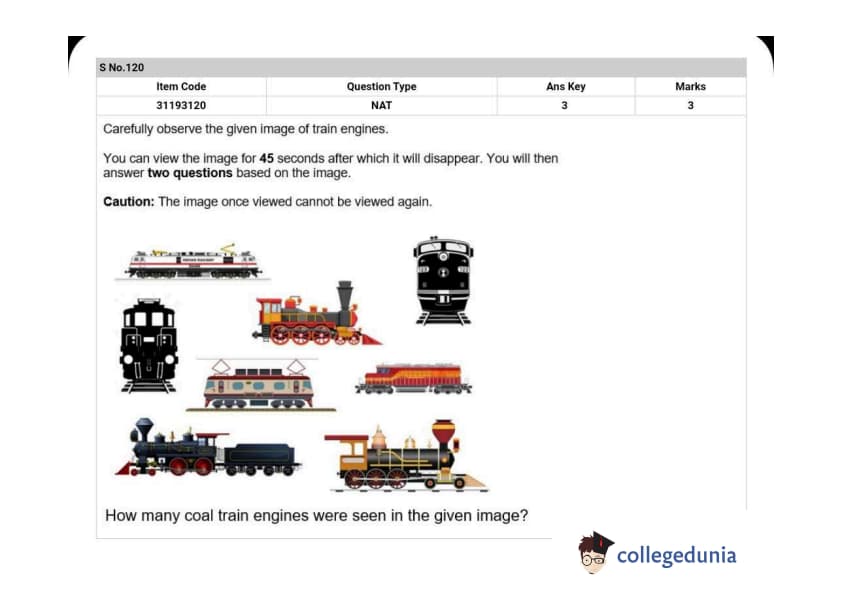 S No.120

| Item Code | Question Type | Ans Key | Marks |
|---|---|---|---|
| 31193120 | NAT | 3 | 3 |

Carefully observe the given image of train engines.

You can view the image for 45 seconds after which it will disappear. You will then answer two questions based on the image.

Caution: The image once viewed cannot be viewed again.

How many coal train engines were seen in the given image?

collegedunia