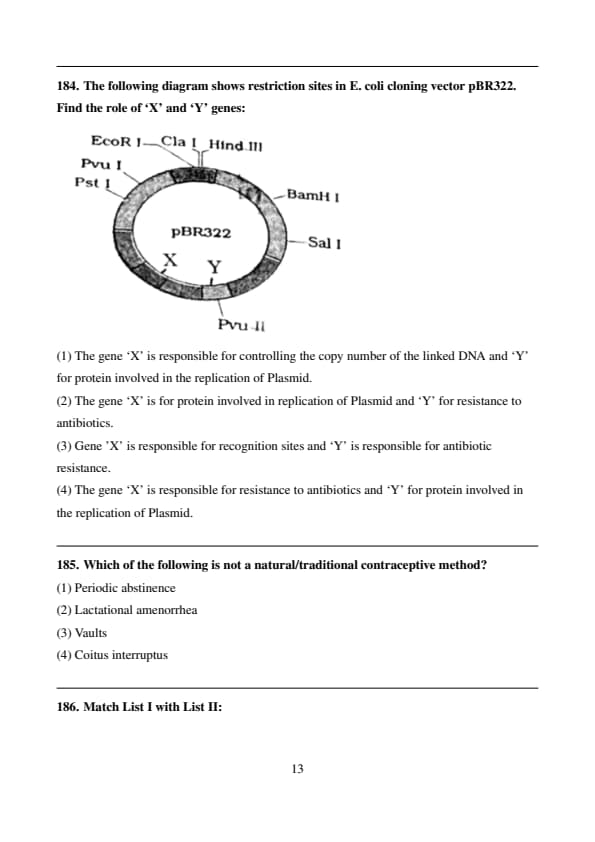 184. The following diagram shows restriction sites in E. coli cloning vector pBR322. Find the role of 'X' and 'Y' genes:

EcoR I
Cla I
Hind III
Pvu I
Pst I
BamH I
pBR322
Sal I
X
Y
Pvu II

(1) The gene 'X' is responsible for controlling the copy number of the linked DNA and 'Y' for protein involved in the replication of Plasmid.
(2) The gene 'X' is for protein involved in replication of Plasmid and 'Y' for resistance to antibiotics.
(3) Gene 'X' is responsible for recognition sites and 'Y' is responsible for antibiotic resistance.
(4) The gene 'X' is responsible for resistance to antibiotics and 'Y' for protein involved in the replication of Plasmid.

185. Which of the following is not a natural/traditional contraceptive method?
(1) Periodic abstinence
(2) Lactational amenorrhea
(3) Vaults
(4) Coitus interruptus

186. Match List I with List II:

13