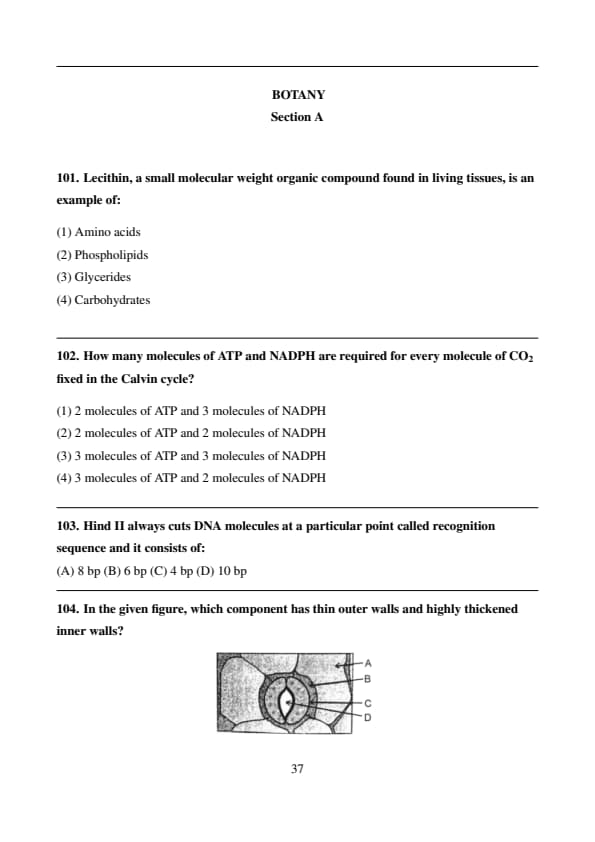 BOTANY
Section A

101. Lecithin, a small molecular weight organic compound found in living tissues, is an example of:

(1) Amino acids
(2) Phospholipids
(3) Glycerides
(4) Carbohydrates

102. How many molecules of ATP and NADPH are required for every molecule of $CO_2$ fixed in the Calvin cycle?

(1) 2 molecules of ATP and 3 molecules of NADPH
(2) 2 molecules of ATP and 2 molecules of NADPH
(3) 3 molecules of ATP and 3 molecules of NADPH
(4) 3 molecules of ATP and 2 molecules of NADPH

103. Hind II always cuts DNA molecules at a particular point called recognition sequence and it consists of:
(A) 8 bp (B) 6 bp (C) 4 bp (D) 10 bp

104. In the given figure, which component has thin outer walls and highly thickened inner walls?

A
B
C
D

37