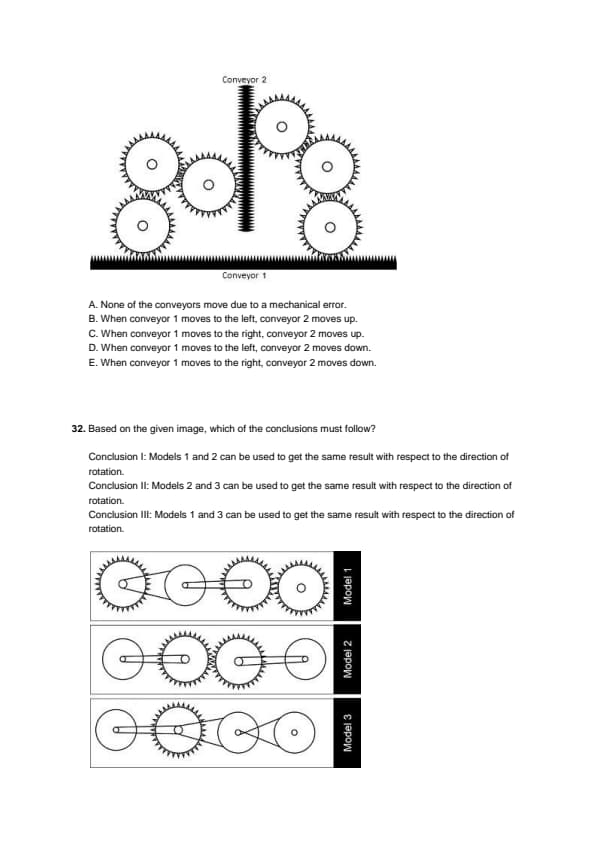 Conveyor 2

Conveyor 1

A. None of the conveyors move due to a mechanical error.
B. When conveyor 1 moves to the left, conveyor 2 moves up.
C. When conveyor 1 moves to the right, conveyor 2 moves up.
D. When conveyor 1 moves to the left, conveyor 2 moves down.
E. When conveyor 1 moves to the right, conveyor 2 moves down.

32. Based on the given image, which of the conclusions must follow?

Conclusion I: Models 1 and 2 can be used to get the same result with respect to the direction of rotation.
Conclusion II: Models 2 and 3 can be used to get the same result with respect to the direction of rotation.
Conclusion III: Models 1 and 3 can be used to get the same result with respect to the direction of rotation.

Model 1

Model 2

Model 3