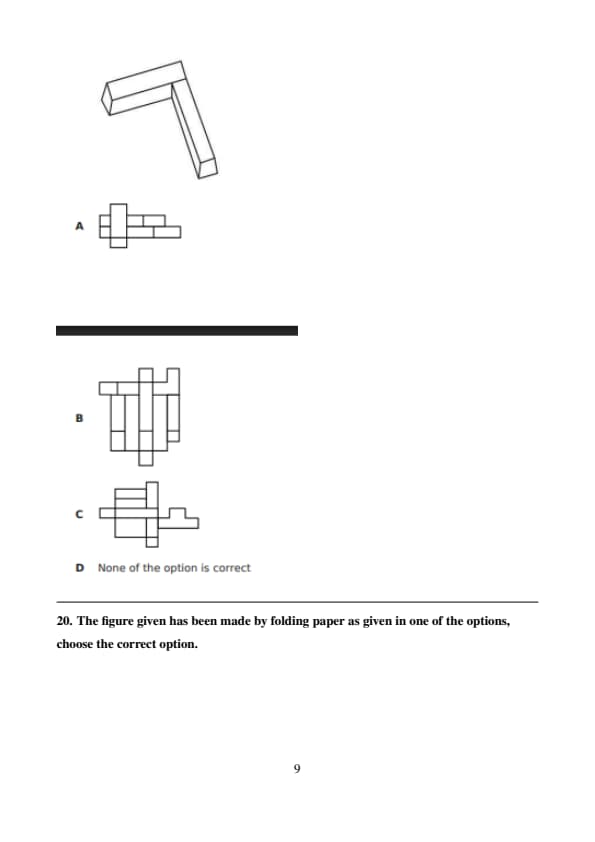 A

B

C

D None of the option is correct

20. The figure given has been made by folding paper as given in one of the options, choose the correct option.

9